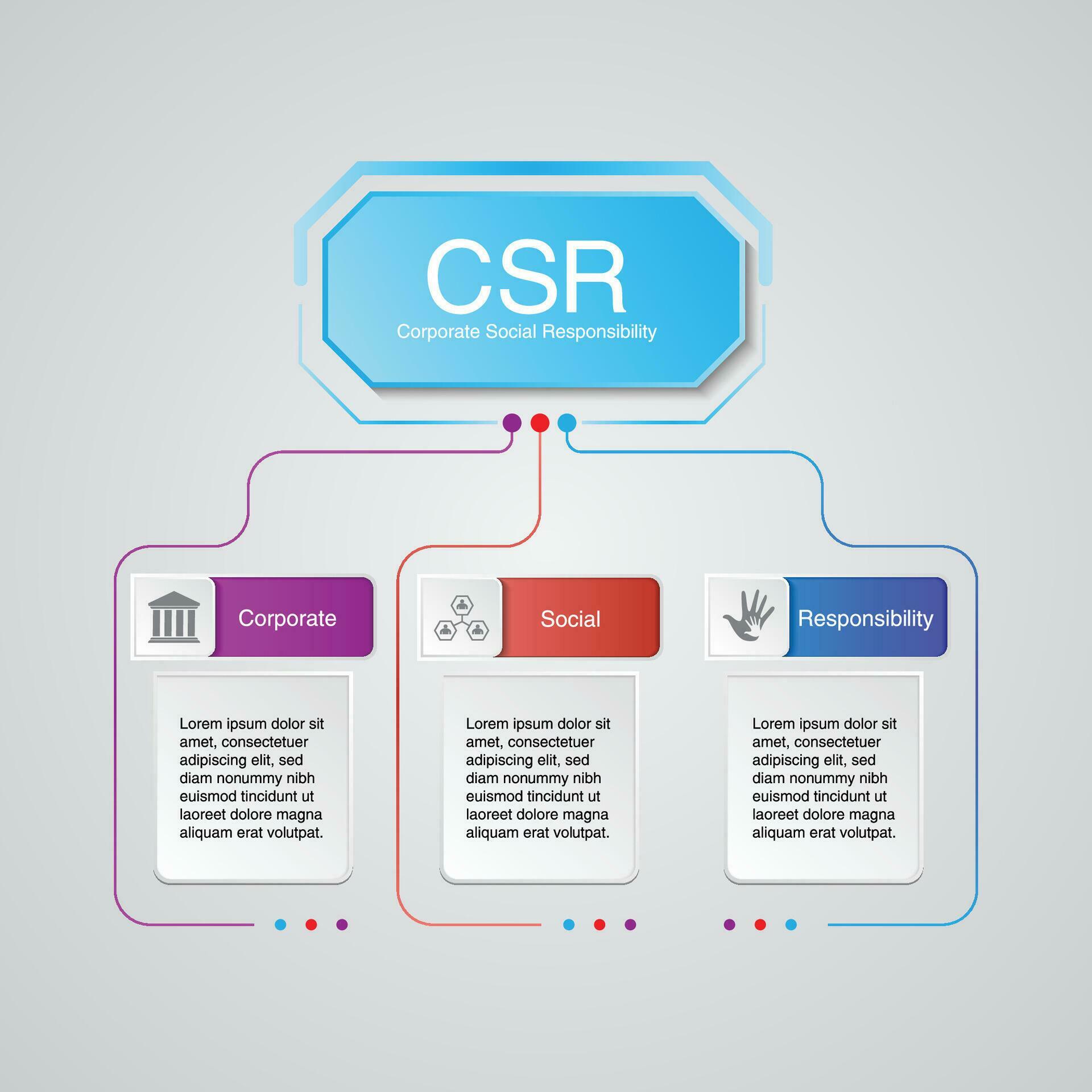 CSR
Corporate Social Responsibility

Corporate

Lorem ipsum dolor sit amet, consectetuer adipiscing elit, sed diam nonummy nibh euismod tincidunt ut laoreet dolore magna aliquam erat volutpat.

Social

Lorem ipsum dolor sit amet, consectetuer adipiscing elit, sed diam nonummy nibh euismod tincidunt ut laoreet dolore magna aliquam erat volutpat.

Responsibility

Lorem ipsum dolor sit amet, consectetuer adipiscing elit, sed diam nonummy nibh euismod tincidunt ut laoreet dolore magna aliquam erat volutpat.