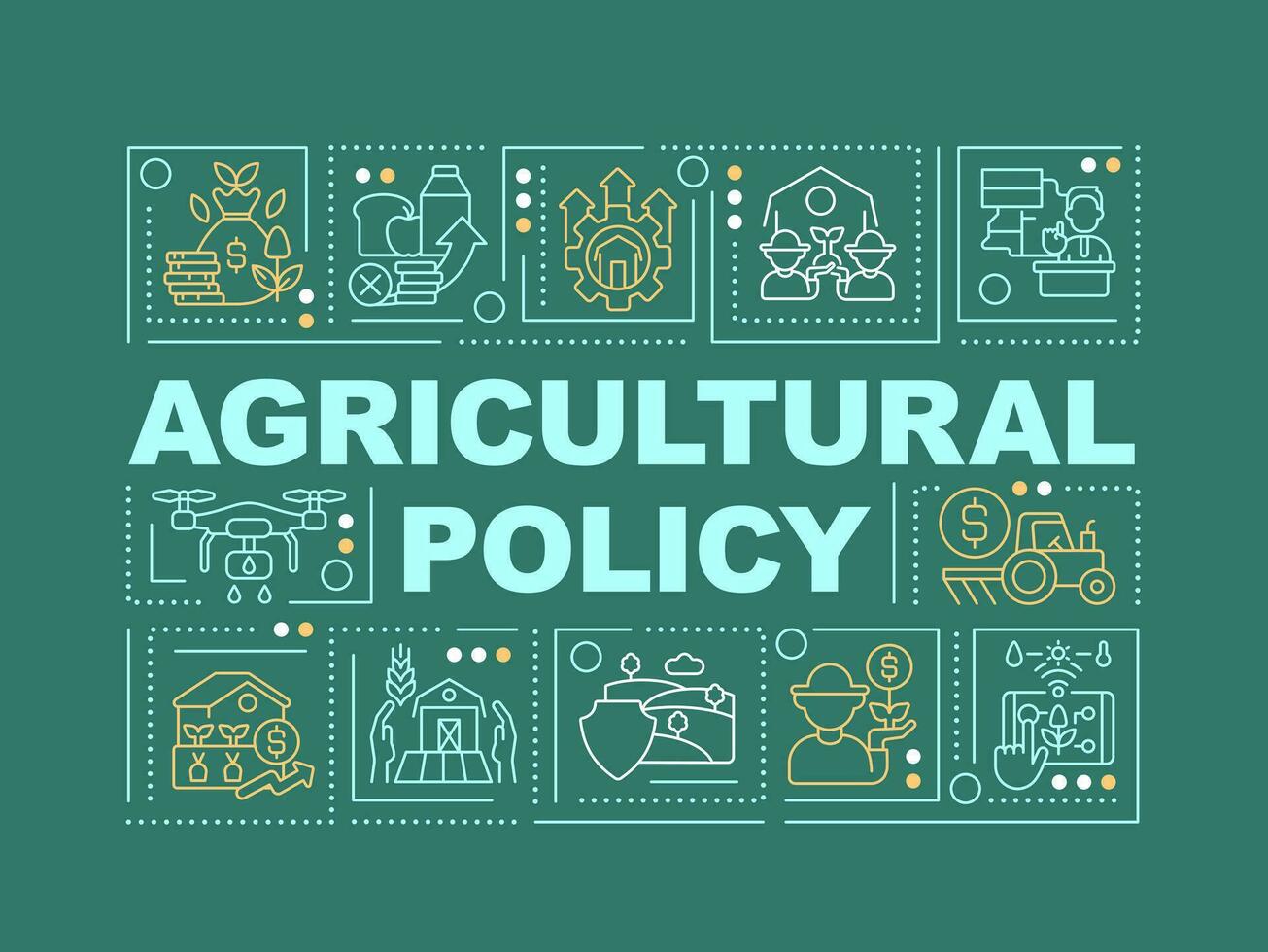 AGRICULTURAL POLICY