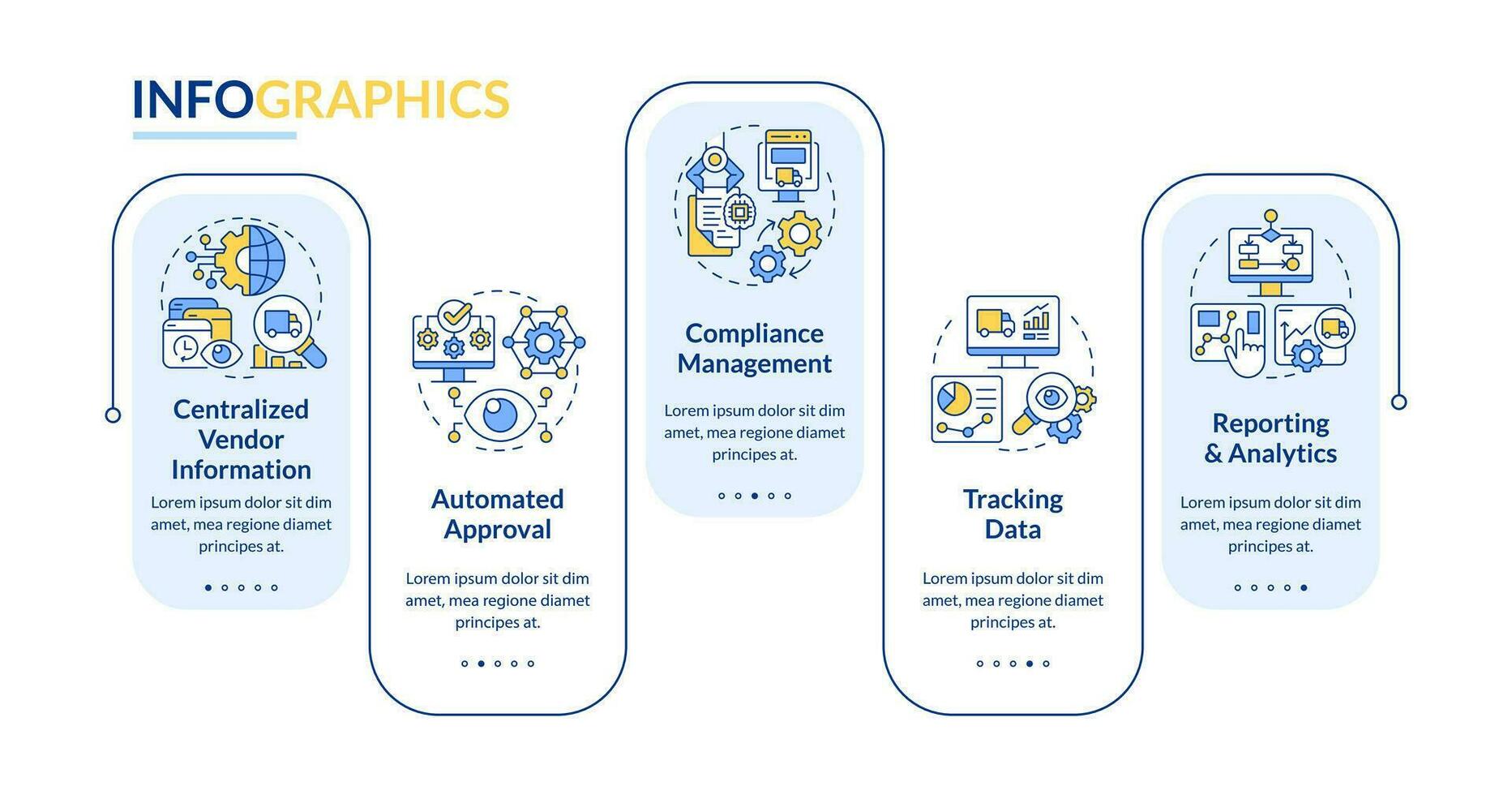 INFOGRAPHICS

Centralized Vendor Information

Lorem ipsum dolor sit dim amet, mea regione diamet principes at.

Automated Approval

Lorem ipsum dolor sit dim amet, mea regione diamet principes at.

Compliance Management

Lorem ipsum dolor sit dim amet, mea regione diamet principes at.

Tracking Data

Lorem ipsum dolor sit dim amet, mea regione diamet principes at.

Reporting & Analytics

Lorem ipsum dolor sit dim amet, mea regione diamet principes at.