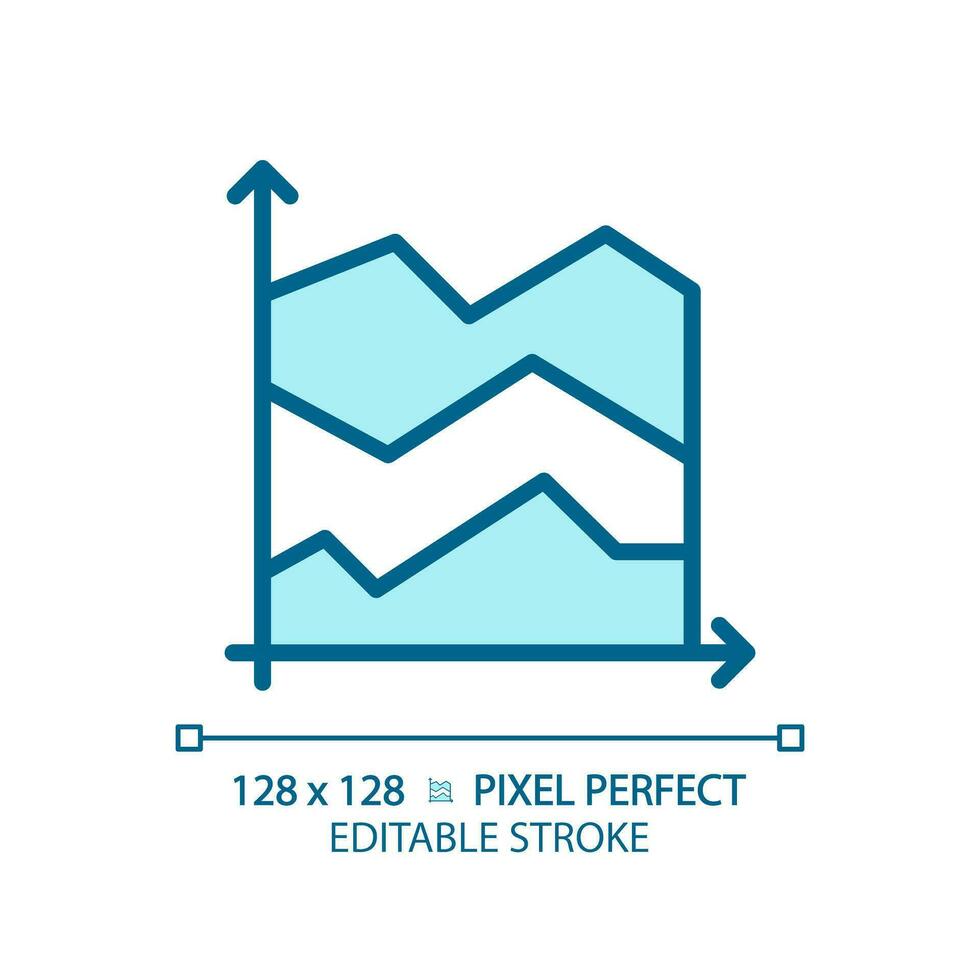 128 x 128 PIXEL PERFECT
EDITABLE STROKE