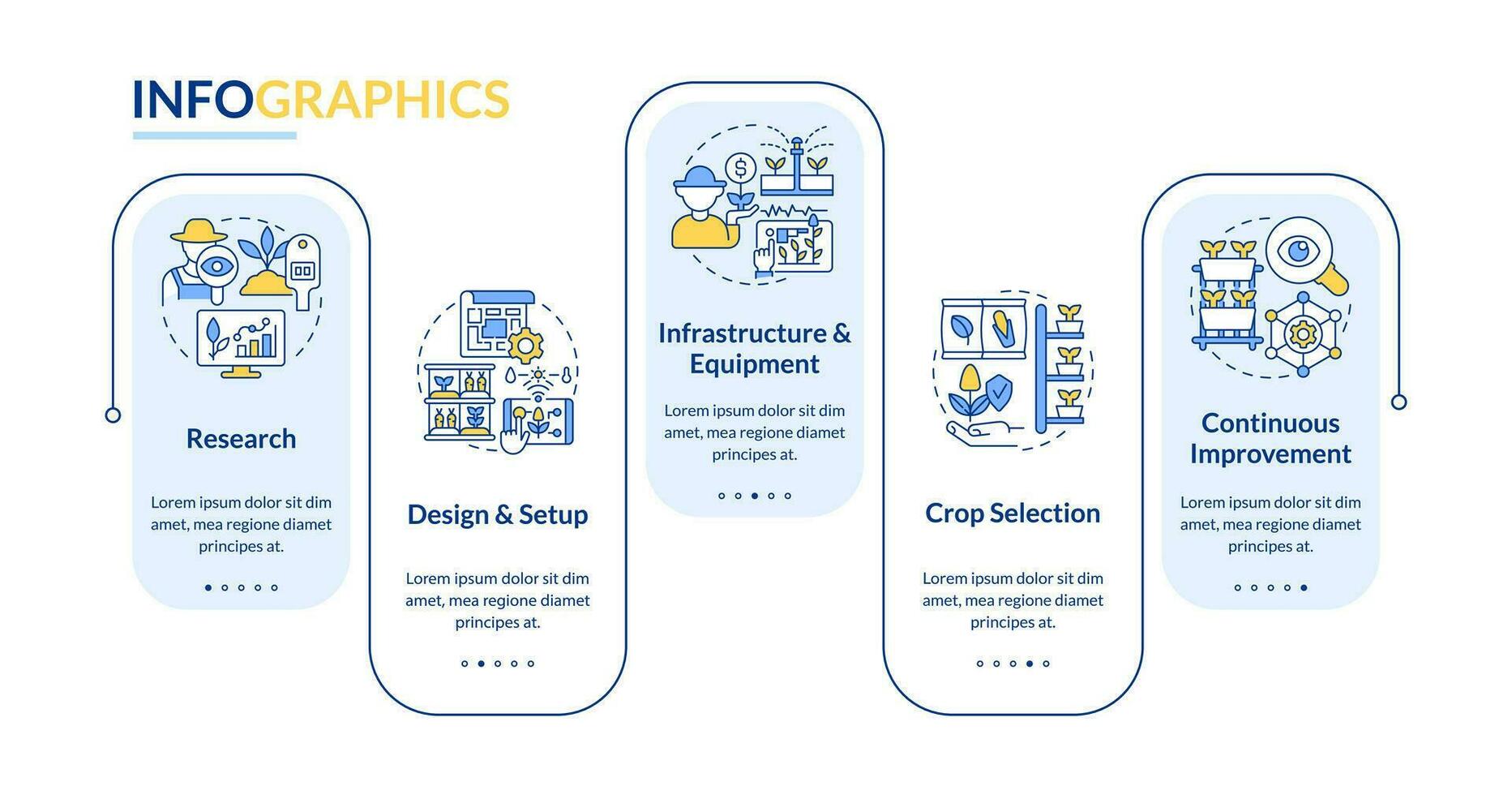 INFOGRAPHICS

Research

Lorem ipsum dolor sit dim amet, mea regione diamet principes at.

Design & Setup

Lorem ipsum dolor sit dim amet, mea regione diamet principes at.

Infrastructure & Equipment

Lorem ipsum dolor sit dim amet, mea regione diamet principes at.

Crop Selection

Lorem ipsum dolor sit dim amet, mea regione diamet principes at.

Continuous Improvement

Lorem ipsum dolor sit dim amet, mea regione diamet principes at.