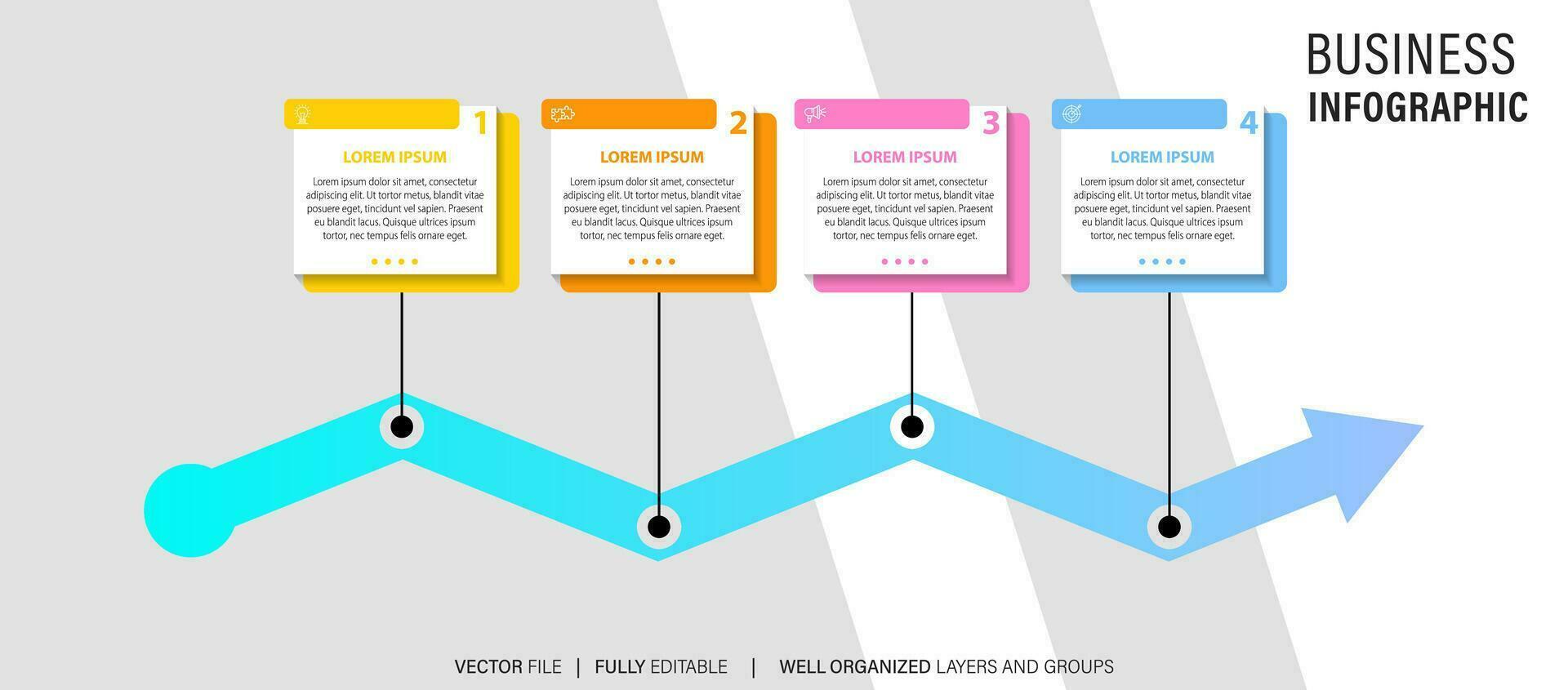 BUSINESS
INFOGRAPHIC

1
LOREM IPSUM
Lorem ipsum dolor sit amet, consectetur adipiscing elit. Ut tortor metus, blandit vitae posuere eget, tincidunt vel sapien. Praesent eu blandit lacus. Quisque ultrices ipsum tortor, nec tempus felis ornare eget.

2
LOREM IPSUM
Lorem ipsum dolor sit amet, consectetur adipiscing elit. Ut tortor metus, blandit vitae posuere eget, tincidunt vel sapien. Praesent eu blandit lacus. Quisque ultrices ipsum tortor, nec tempus felis ornare eget.

3
LOREM IPSUM
Lorem ipsum dolor sit amet, consectetur adipiscing elit. Ut tortor metus, blandit vitae posuere eget, tincidunt vel sapien. Praesent eu blandit lacus. Quisque ultrices ipsum tortor, nec tempus felis ornare eget.

4
LOREM IPSUM
Lorem ipsum dolor sit amet, consectetur adipiscing elit. Ut tortor metus, blandit vitae posuere eget, tincidunt vel sapien. Praesent eu blandit lacus. Quisque ultrices ipsum tortor, nec tempus felis ornare eget.

VECTOR FILE | FULLY EDITABLE | WELL ORGANIZED LAYERS AND GROUPS