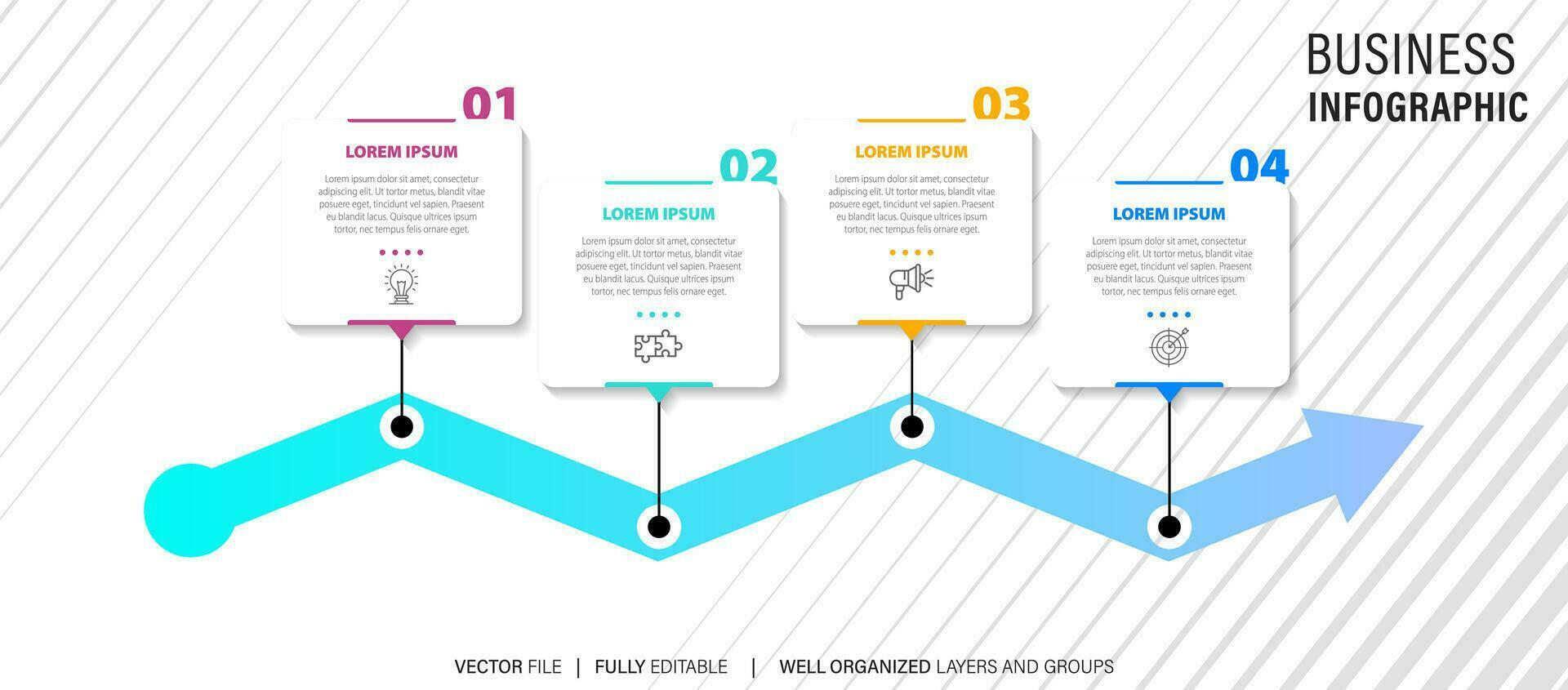 BUSINESS
INFOGRAPHIC

01
LOREM IPSUM
Lorem ipsum dolor sit amet, consectetur adipiscing elit. Ut tortor metus, blandit vitae posuere eget, tincidunt vel sapien. Praesent eu blandit lacus. Quisque ultrices ipsum tortor, nec tempus felis ornare eget.

02
LOREM IPSUM
Lorem ipsum dolor sit amet, consectetur adipiscing elit. Ut tortor metus, blandit vitae posuere eget, tincidunt vel sapien. Praesent eu blandit lacus. Quisque ultrices ipsum tortor, nec tempus felis ornare eget.

03
LOREM IPSUM
Lorem ipsum dolor sit amet, consectetur adipiscing elit. Ut tortor metus, blandit vitae posuere eget, tincidunt vel sapien. Praesent eu blandit lacus. Quisque ultrices ipsum tortor, nec tempus felis ornare eget.

04
LOREM IPSUM
Lorem ipsum dolor sit amet, consectetur adipiscing elit. Ut tortor metus, blandit vitae posuere eget, tincidunt vel sapien. Praesent eu blandit lacus. Quisque ultrices ipsum tortor, nec tempus felis ornare eget.

VECTOR FILE | FULLY EDITABLE | WELL ORGANIZED LAYERS AND GROUPS