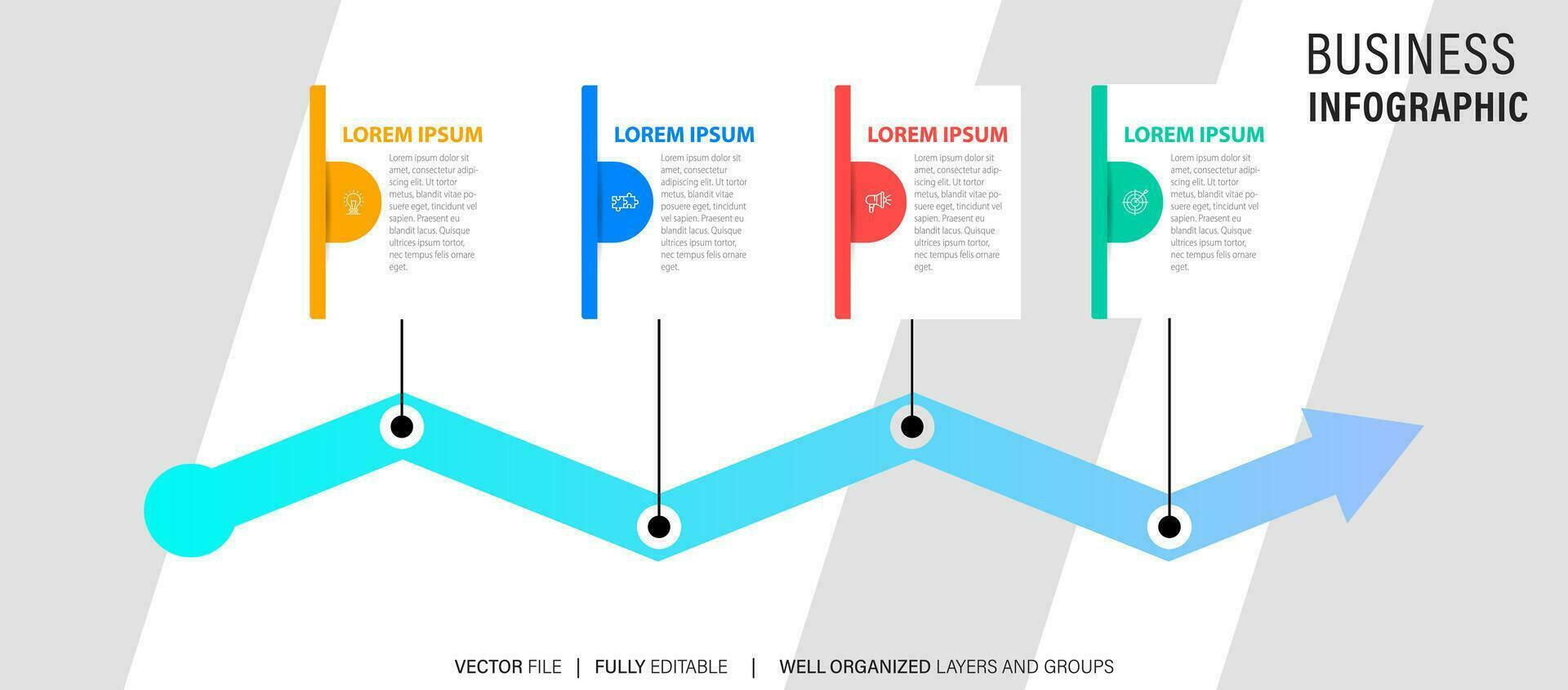 BUSINESS
INFOGRAPHIC

LOREM IPSUM
Lorem ipsum dolor sit amet, consectetur adipiscing elit. Ut tortor metus, blandit vitae posuere eget, tincidunt vel sapien. Praesent eu blandit lacus. Quisque ultrices ipsum tortor, nec tempus felis ornare eget.

LOREM IPSUM
Lorem ipsum dolor sit amet, consectetur adipiscing elit. Ut tortor metus, blandit vitae posuere eget, tincidunt vel sapien. Praesent eu blandit lacus. Quisque ultrices ipsum tortor, nec tempus felis ornare eget.

LOREM IPSUM
Lorem ipsum dolor sit amet, consectetur adipiscing elit. Ut tortor metus, blandit vitae posuere eget, tincidunt vel sapien. Praesent eu blandit lacus. Quisque ultrices ipsum tortor, nec tempus felis ornare eget.

LOREM IPSUM
Lorem ipsum dolor sit amet, consectetur adipiscing elit. Ut tortor metus, blandit vitae posuere eget, tincidunt vel sapien. Praesent eu blandit lacus. Quisque ultrices ipsum tortor, nec tempus felis ornare eget.

VECTOR FILE | FULLY EDITABLE | WELL ORGANIZED LAYERS AND GROUPS