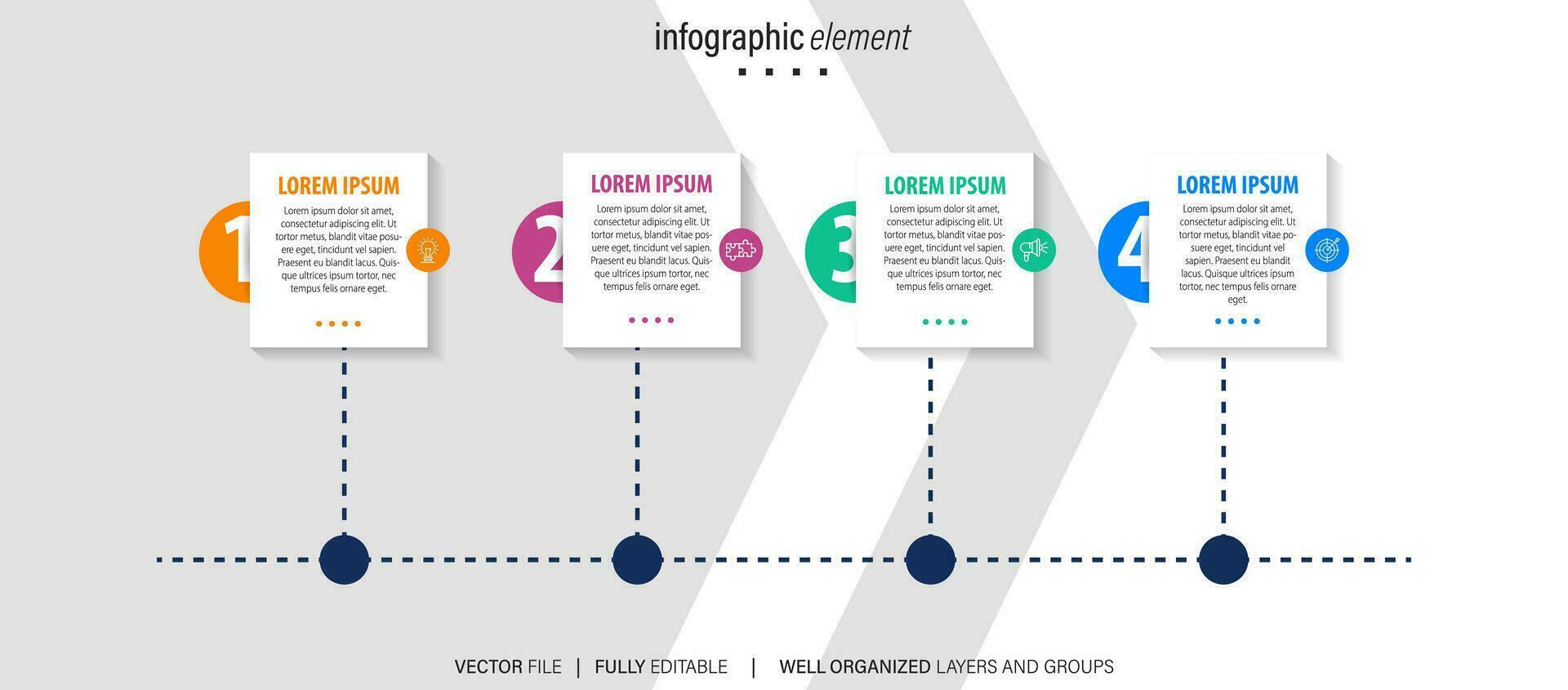 infographic element

1

LOREM IPSUM

Lorem ipsum dolor sit amet, consectetur adipiscing elit. Ut tortor metus, blandit vitae posuere eget, tincidunt vel sapien. Praesent eu blandit lacus. Quisque ultrices ipsum tortor, nec tempus felis ornare eget.

2

LOREM IPSUM

Lorem ipsum dolor sit amet, consectetur adipiscing elit. Ut tortor metus, blandit vitae posuere eget, tincidunt vel sapien. Praesent eu blandit lacus. Quisque ultrices ipsum tortor, nec tempus felis ornare eget.

3

LOREM IPSUM

Lorem ipsum dolor sit amet, consectetur adipiscing elit. Ut tortor metus, blandit vitae posuere eget, tincidunt vel sapien. Praesent eu blandit lacus. Quisque ultrices ipsum tortor, nec tempus felis ornare eget.

4

LOREM IPSUM

Lorem ipsum dolor sit amet, consectetur adipiscing elit. Ut tortor metus, blandit vitae posuere eget, tincidunt vel sapien. Praesent eu blandit lacus. Quisque ultrices ipsum tortor, nec tempus felis ornare eget.

VECTOR FILE | FULLY EDITABLE | WELL ORGANIZED LAYERS AND GROUPS