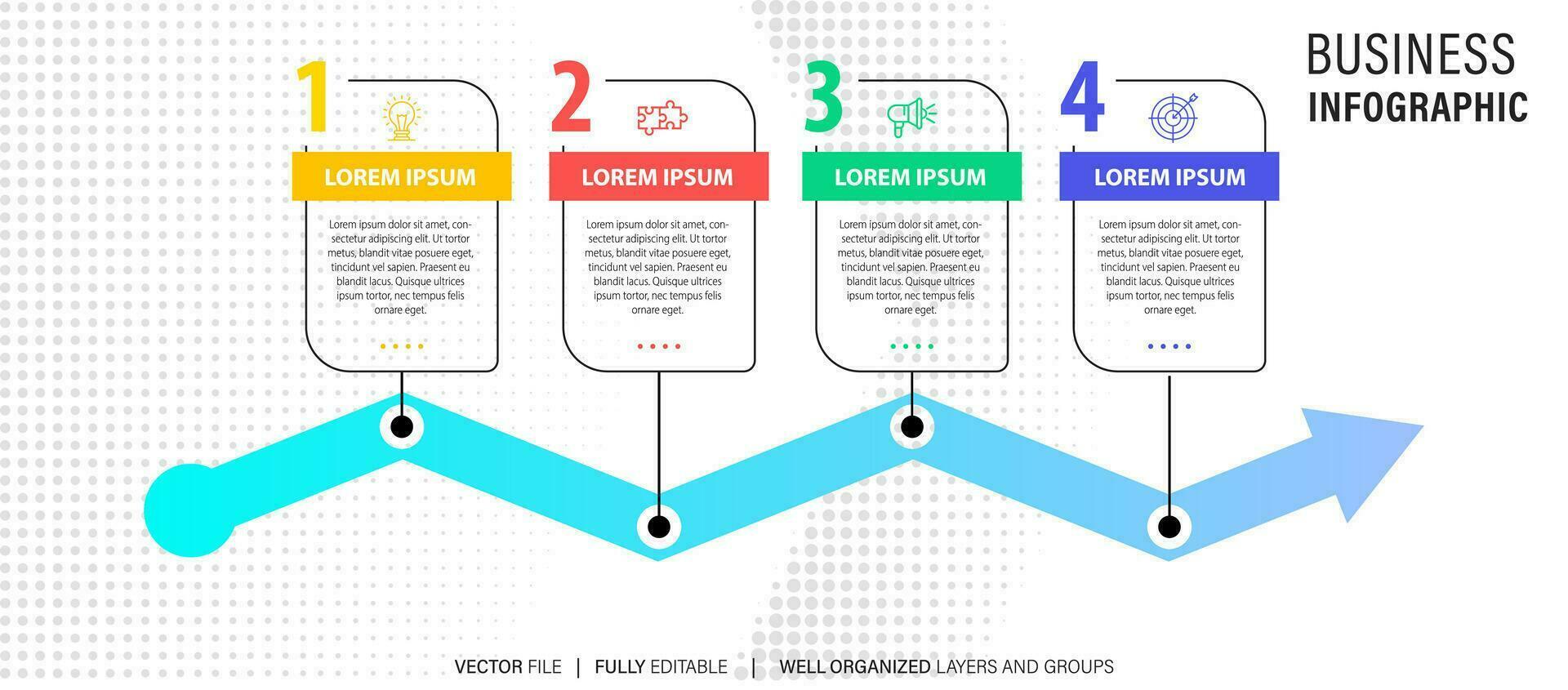 BUSINESS
INFOGRAPHIC

1
LOREM IPSUM
Lorem ipsum dolor sit amet, consectetur adipiscing elit. Ut tortor metus, blandit vitae posuere eget, tincidunt vel sapien. Praesent eu blandit lacus. Quisque ultrices ipsum tortor, nec tempus felis ornare eget.

2
LOREM IPSUM
Lorem ipsum dolor sit amet, consectetur adipiscing elit. Ut tortor metus, blandit vitae posuere eget, tincidunt vel sapien. Praesent eu blandit lacus. Quisque ultrices ipsum tortor, nec tempus felis ornare eget.

3
LOREM IPSUM
Lorem ipsum dolor sit amet, consectetur adipiscing elit. Ut tortor metus, blandit vitae posuere eget, tincidunt vel sapien. Praesent eu blandit lacus. Quisque ultrices ipsum tortor, nec tempus felis ornare eget.

4
LOREM IPSUM
Lorem ipsum dolor sit amet, consectetur adipiscing elit. Ut tortor metus, blandit vitae posuere eget, tincidunt vel sapien. Praesent eu blandit lacus. Quisque ultrices ipsum tortor, nec tempus felis ornare eget.

VECTOR FILE | FULLY EDITABLE | WELL ORGANIZED LAYERS AND GROUPS