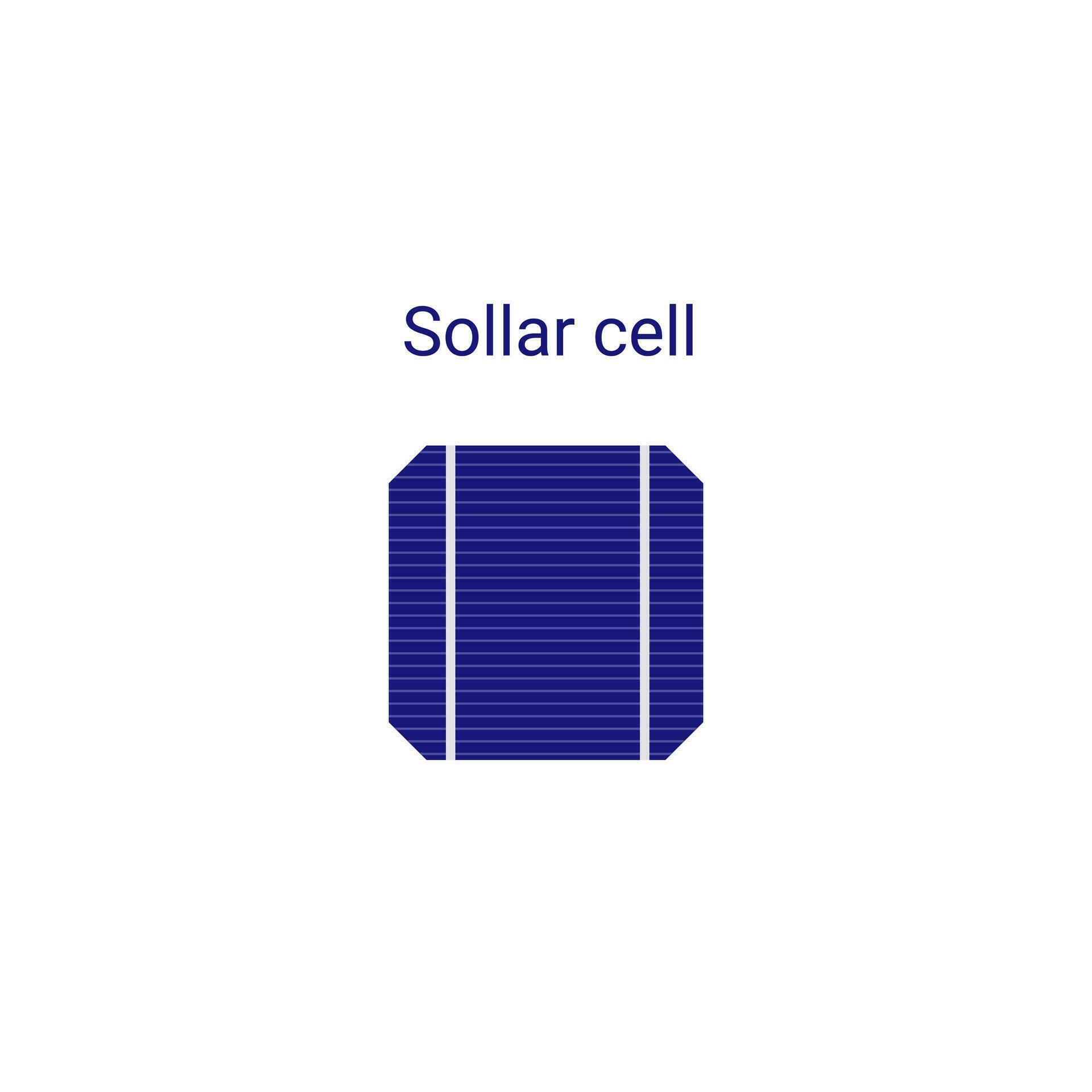 Sollar cell