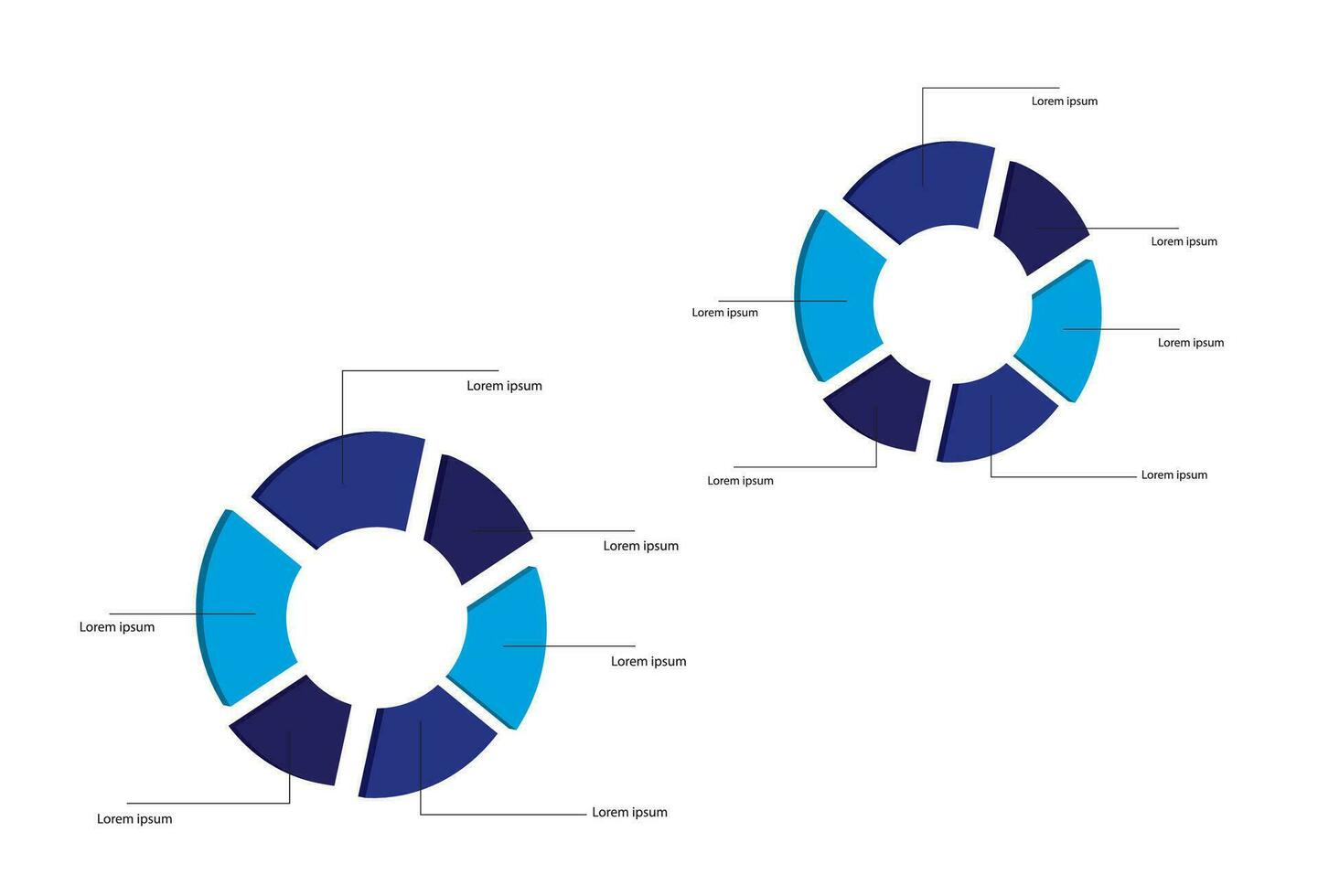 Lorem ipsum

Lorem ipsum

Lorem ipsum

Lorem ipsum

Lorem ipsum

Lorem ipsum

Lorem ipsum

Lorem ipsum

Lorem ipsum

Lorem ipsum

Lorem ipsum

Lorem ipsum