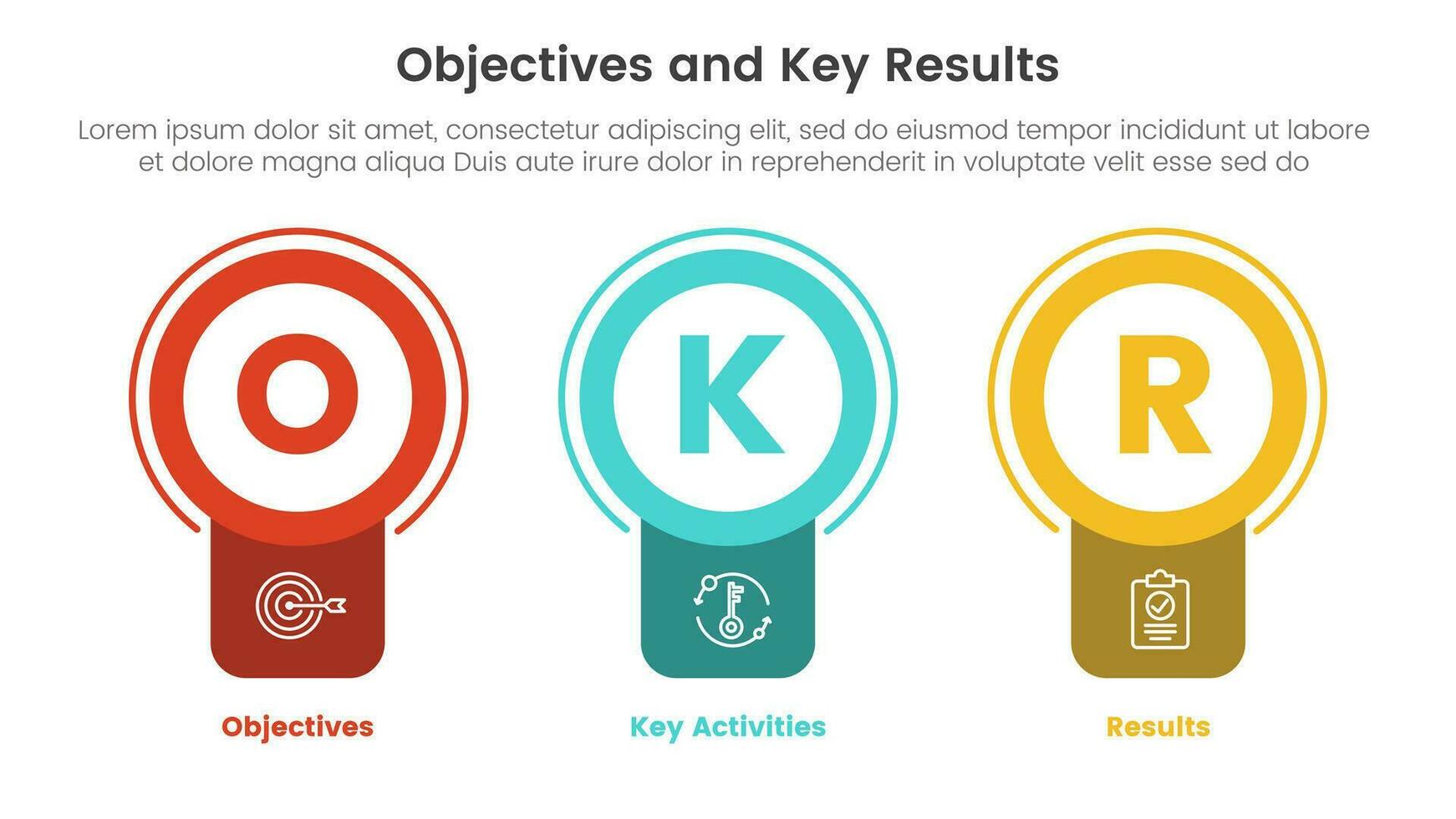 Objectives and Key Results

Lorem ipsum dolor sit amet, consectetur adipiscing elit, sed do eiusmod tempor incididunt ut labore et dolore magna aliqua Duis aute irure dolor in reprehenderit in voluptate velit esse sed do

O

K

R

Objectives

Key Activities

Results