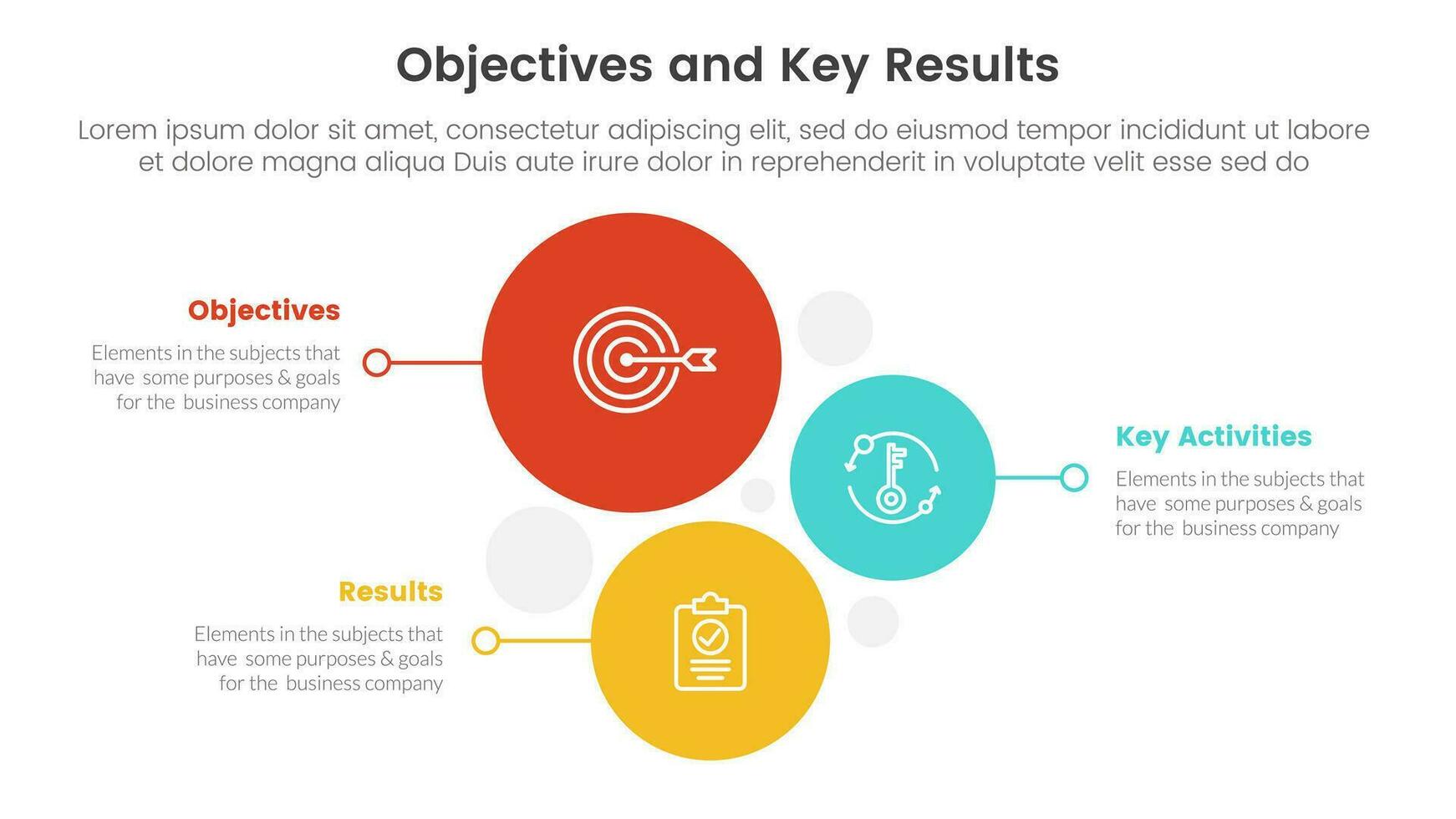 Objectives and Key Results

Lorem ipsum dolor sit amet, consectetur adipiscing elit, sed do eiusmod tempor incididunt ut labore et dolore magna aliqua Duis aute irure dolor in reprehenderit in voluptate velit esse sed do

Objectives

Elements in the subjects that have some purposes & goals for the business company

Key Activities

Elements in the subjects that have some purposes & goals for the business company

Results

Elements in the subjects that have some purposes & goals for the business company