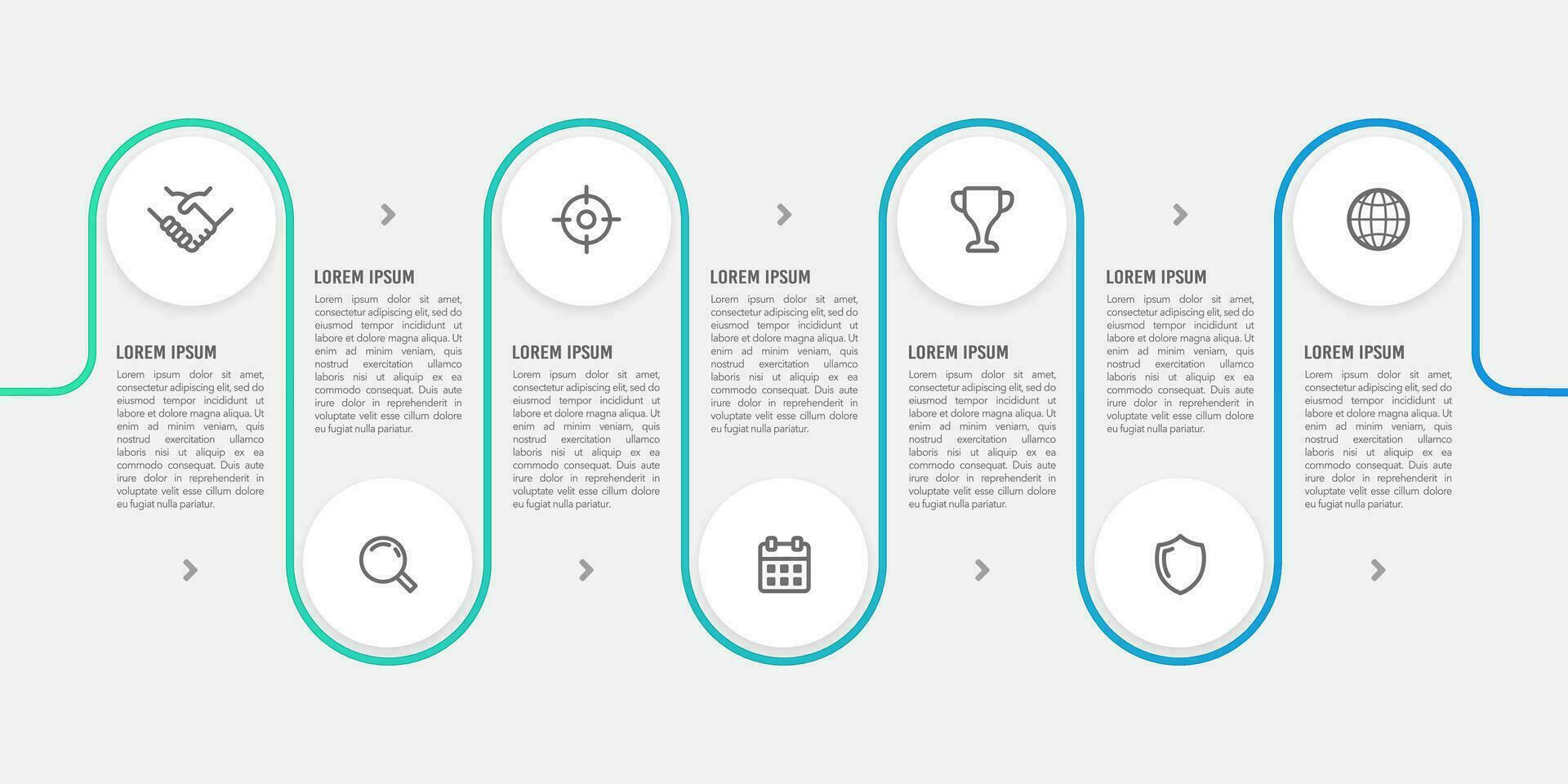 LOREM IPSUM

Lorem ipsum dolor sit amet, consectetur adipiscing elit, sed do eiusmod tempor incididunt ut labore et dolore magna aliqua. Ut enim ad minim veniam, quis nostrud exercitation ullamco laboris nisi ut aliquip ex ea commodo consequat. Duis aute irure dolor in reprehenderit in voluptate velit esse cillum dolore eu fugiat nulla pariatur.

LOREM IPSUM

Lorem ipsum dolor sit amet, consectetur adipiscing elit, sed do eiusmod tempor incididunt ut labore et dolore magna aliqua. Ut enim ad minim veniam, quis nostrud exercitation ullamco laboris nisi ut aliquip ex ea commodo consequat. Duis aute irure dolor in reprehenderit in voluptate velit esse cillum dolore eu fugiat nulla pariatur.

LOREM IPSUM

Lorem ipsum dolor sit amet, consectetur adipiscing elit, sed do eiusmod tempor incididunt ut labore et dolore magna aliqua. Ut enim ad minim veniam, quis nostrud exercitation ullamco laboris nisi ut aliquip ex ea commodo consequat. Duis aute irure dolor in reprehenderit in voluptate velit esse cillum dolore eu fugiat nulla pariatur.

LOREM IPSUM

Lorem ipsum dolor sit amet, consectetur adipiscing elit, sed do eiusmod tempor incididunt ut labore et dolore magna aliqua. Ut enim ad minim veniam, quis nostrud exercitation ullamco laboris nisi ut aliquip ex ea commodo consequat. Duis aute irure dolor in reprehenderit in voluptate velit esse cillum dolore eu fugiat nulla pariatur.

LOREM IPSUM

Lorem ipsum dolor sit amet, consectetur adipiscing elit, sed do eiusmod tempor incididunt ut labore et dolore magna aliqua. Ut enim ad minim veniam, quis nostrud exercitation ullamco laboris nisi ut aliquip ex ea commodo consequat. Duis aute irure dolor in reprehenderit in voluptate velit esse cillum dolore eu fugiat nulla pariatur.

LOREM IPSUM

Lorem ipsum dolor sit amet, consectetur adipiscing elit, sed do eiusmod tempor incididunt ut labore et dolore magna aliqua. Ut enim ad minim veniam, quis nostrud exercitation ullamco laboris nisi ut aliquip ex ea commodo consequat. Duis aute irure dolor in reprehenderit in voluptate velit esse cillum dolore eu fugiat nulla pariatur.

LOREM IPSUM

Lorem ipsum dolor sit amet, consectetur adipiscing elit, sed do eiusmod tempor incididunt ut labore et dolore magna aliqua. Ut enim ad minim veniam, quis nostrud exercitation ullamco laboris nisi ut aliquip ex ea commodo consequat. Duis aute irure dolor in reprehenderit in voluptate velit esse cillum dolore eu fugiat nulla pariatur.