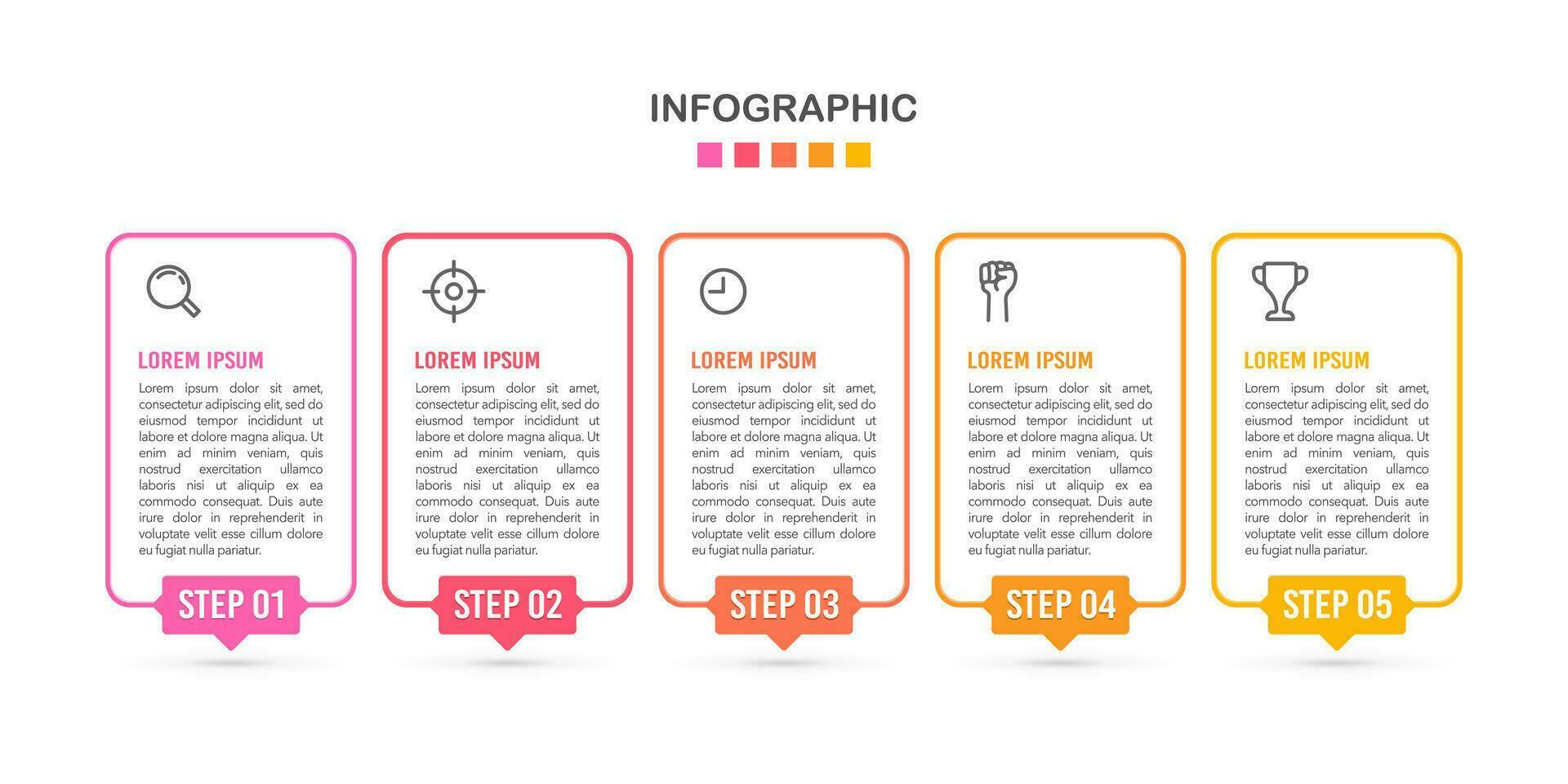 INFOGRAPHIC

LOREM IPSUM

Lorem ipsum dolor sit amet, consectetur adipiscing elit, sed do eiusmod tempor incididunt ut labore et dolore magna aliqua. Ut enim ad minim veniam, quis nostrud exercitation ullamco laboris nisi ut aliquip ex ea commodo consequat. Duis aute irure dolor in reprehenderit in voluptate velit esse cillum dolore eu fugiat nulla pariatur.

STEP 01

LOREM IPSUM

Lorem ipsum dolor sit amet, consectetur adipiscing elit, sed do eiusmod tempor incididunt ut labore et dolore magna aliqua. Ut enim ad minim veniam, quis nostrud exercitation ullamco laboris nisi ut aliquip ex ea commodo consequat. Duis aute irure dolor in reprehenderit in voluptate velit esse cillum dolore eu fugiat nulla pariatur.

STEP 02

LOREM IPSUM

Lorem ipsum dolor sit amet, consectetur adipiscing elit, sed do eiusmod tempor incididunt ut labore et dolore magna aliqua. Ut enim ad minim veniam, quis nostrud exercitation ullamco laboris nisi ut aliquip ex ea commodo consequat. Duis aute irure dolor in reprehenderit in voluptate velit esse cillum dolore eu fugiat nulla pariatur.

STEP 03

LOREM IPSUM

Lorem ipsum dolor sit amet, consectetur adipiscing elit, sed do eiusmod tempor incididunt ut labore et dolore magna aliqua. Ut enim ad minim veniam, quis nostrud exercitation ullamco laboris nisi ut aliquip ex ea commodo consequat. Duis aute irure dolor in reprehenderit in voluptate velit esse cillum dolore eu fugiat nulla pariatur.

STEP 04

LOREM IPSUM

Lorem ipsum dolor sit amet, consectetur adipiscing elit, sed do eiusmod tempor incididunt ut labore et dolore magna aliqua. Ut enim ad minim veniam, quis nostrud exercitation ullamco laboris nisi ut aliquip ex ea commodo consequat. Duis aute irure dolor in reprehenderit in voluptate velit esse cillum dolore eu fugiat nulla pariatur.

STEP 05