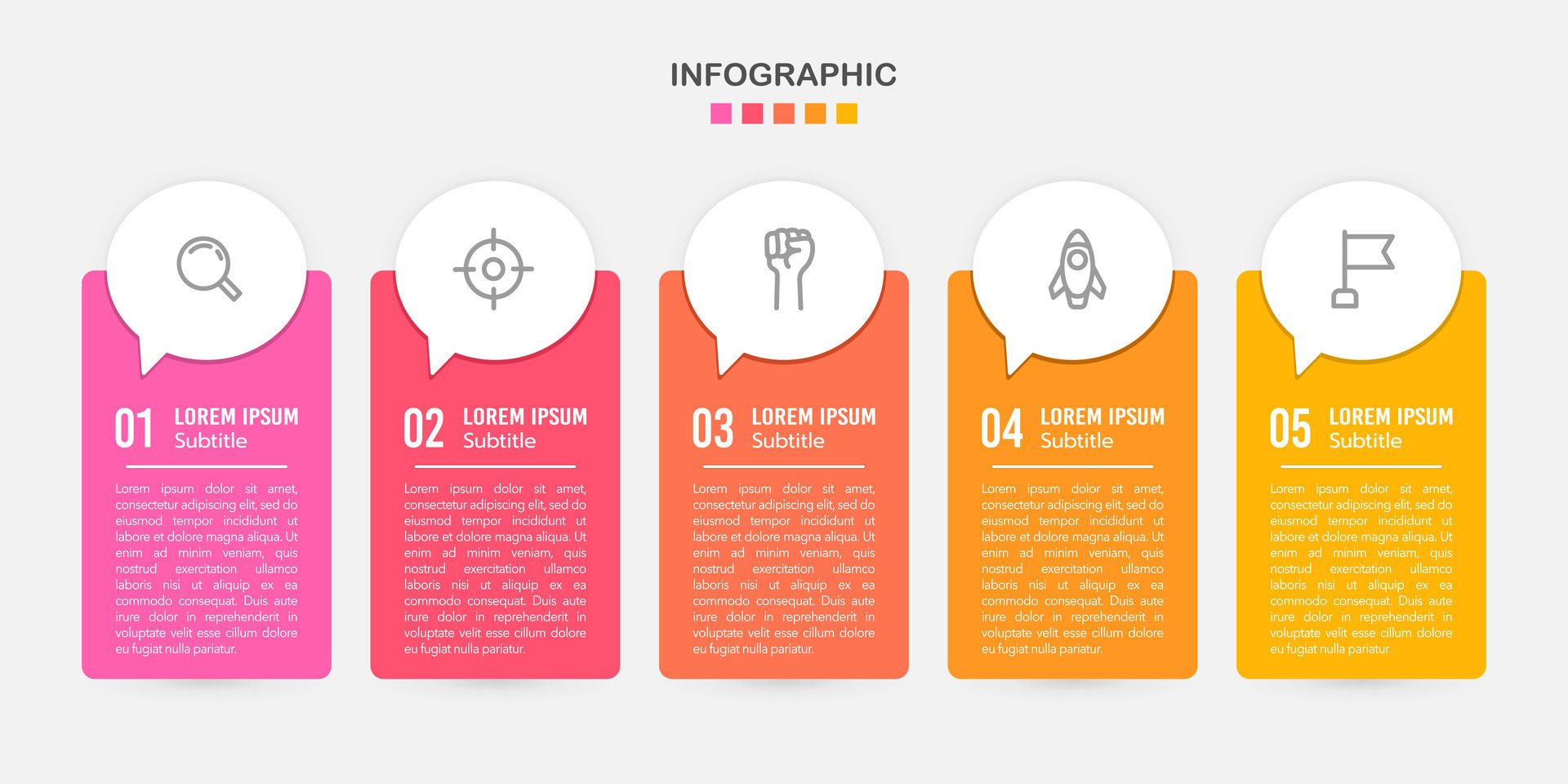 INFOGRAPHIC

01 LOREM IPSUM
Subtitle

Lorem ipsum dolor sit amet, consectetur adipiscing elit, sed do eiusmod tempor incididunt ut labore et dolore magna aliqua. Ut enim ad minim veniam, quis nostrud exercitation ullamco laboris nisi ut aliquip ex ea commodo consequat. Duis aute irure dolor in reprehenderit in voluptate velit esse cillum dolore eu fugiat nulla pariatur.

02 LOREM IPSUM
Subtitle

Lorem ipsum dolor sit amet, consectetur adipiscing elit, sed do eiusmod tempor incididunt ut labore et dolore magna aliqua. Ut enim ad minim veniam, quis nostrud exercitation ullamco laboris nisi ut aliquip ex ea commodo consequat. Duis aute irure dolor in reprehenderit in voluptate velit esse cillum dolore eu fugiat nulla pariatur.

03 LOREM IPSUM
Subtitle

Lorem ipsum dolor sit amet, consectetur adipiscing elit, sed do eiusmod tempor incididunt ut labore et dolore magna aliqua. Ut enim ad minim veniam, quis nostrud exercitation ullamco laboris nisi ut aliquip ex ea commodo consequat. Duis aute irure dolor in reprehenderit in voluptate velit esse cillum dolore eu fugiat nulla pariatur.

04 LOREM IPSUM
Subtitle

Lorem ipsum dolor sit amet, consectetur adipiscing elit, sed do eiusmod tempor incididunt ut labore et dolore magna aliqua. Ut enim ad minim veniam, quis nostrud exercitation ullamco laboris nisi ut aliquip ex ea commodo consequat. Duis aute irure dolor in reprehenderit in voluptate velit esse cillum dolore eu fugiat nulla pariatur.

05 LOREM IPSUM
Subtitle

Lorem ipsum dolor sit amet, consectetur adipiscing elit, sed do eiusmod tempor incididunt ut labore et dolore magna aliqua. Ut enim ad minim veniam, quis nostrud exercitation ullamco laboris nisi ut aliquip ex ea commodo consequat. Duis aute irure dolor in reprehenderit in voluptate velit esse cillum dolore eu fugiat nulla pariatur.