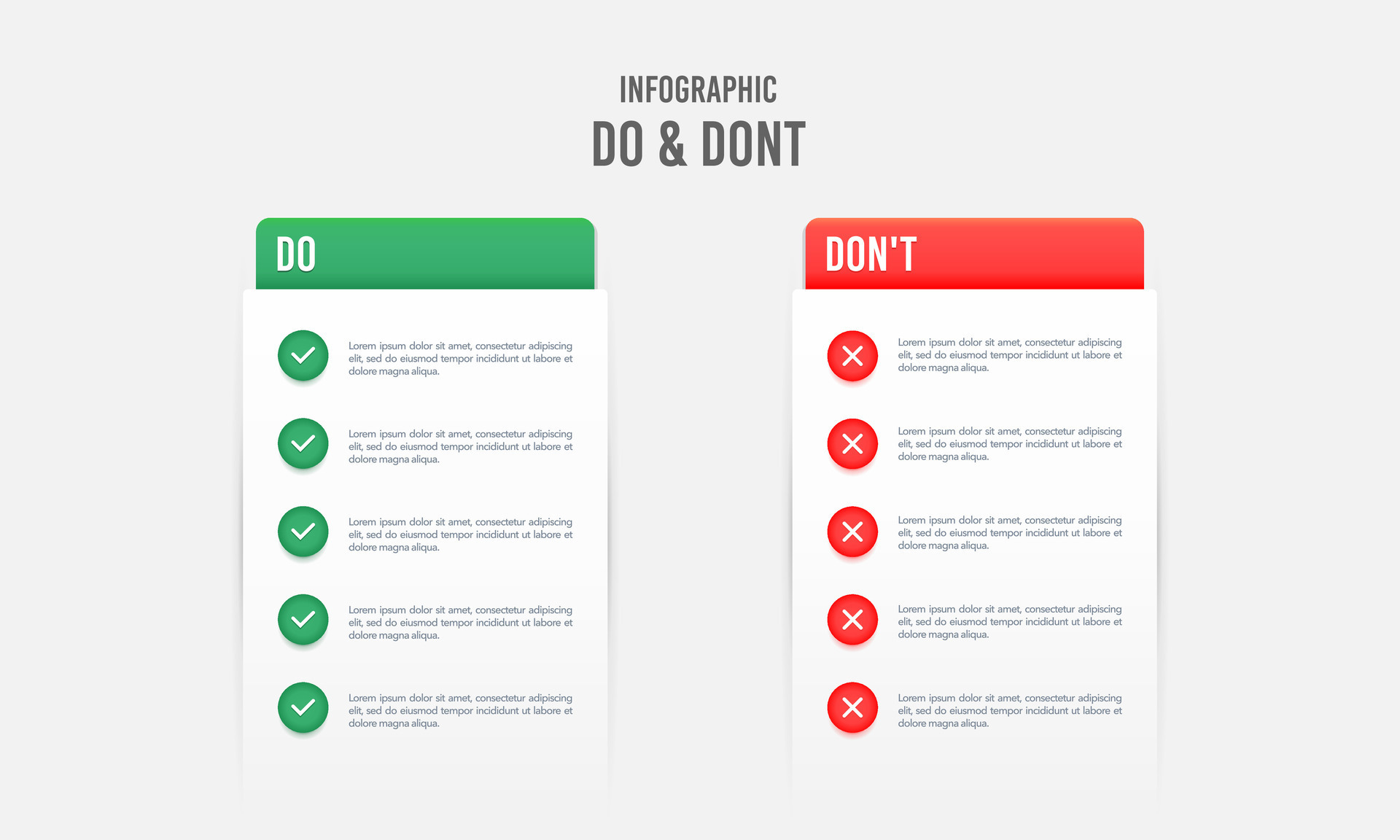 INFOGRAPHIC
DO & DONT

DO

Lorem ipsum dolor sit amet, consectetur adipiscing elit, sed do eiusmod tempor incididunt ut labore et dolore magna aliqua.

Lorem ipsum dolor sit amet, consectetur adipiscing elit, sed do eiusmod tempor incididunt ut labore et dolore magna aliqua.

Lorem ipsum dolor sit amet, consectetur adipiscing elit, sed do eiusmod tempor incididunt ut labore et dolore magna aliqua.

Lorem ipsum dolor sit amet, consectetur adipiscing elit, sed do eiusmod tempor incididunt ut labore et dolore magna aliqua.

Lorem ipsum dolor sit amet, consectetur adipiscing elit, sed do eiusmod tempor incididunt ut labore et dolore magna aliqua.

DON'T

Lorem ipsum dolor sit amet, consectetur adipiscing elit, sed do eiusmod tempor incididunt ut labore et dolore magna aliqua.

Lorem ipsum dolor sit amet, consectetur adipiscing elit, sed do eiusmod tempor incididunt ut labore et dolore magna aliqua.

Lorem ipsum dolor sit amet, consectetur adipiscing elit, sed do eiusmod tempor incididunt ut labore et dolore magna aliqua.

Lorem ipsum dolor sit amet, consectetur adipiscing elit, sed do eiusmod tempor incididunt ut labore et dolore magna aliqua.

Lorem ipsum dolor sit amet, consectetur adipiscing elit, sed do eiusmod tempor incididunt ut labore et dolore magna aliqua.