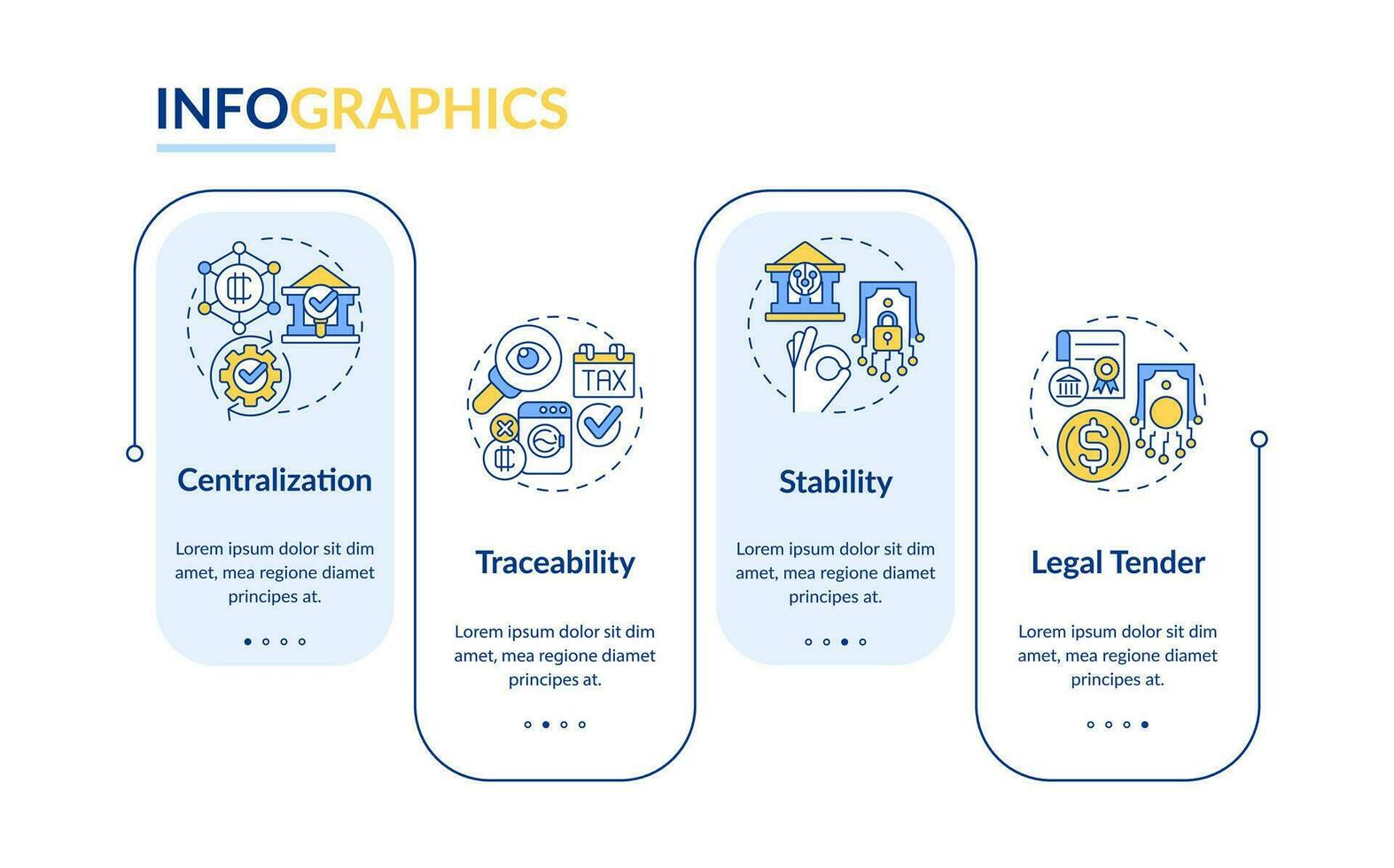 INFOGRAPHICS

Centralization

Lorem ipsum dolor sit dim amet, mea regione diamet principes at.

TAX

Traceability

Lorem ipsum dolor sit dim amet, mea regione diamet principes at.

Stability

Lorem ipsum dolor sit dim amet, mea regione diamet principes at.

Legal Tender

Lorem ipsum dolor sit dim amet, mea regione diamet principes at.