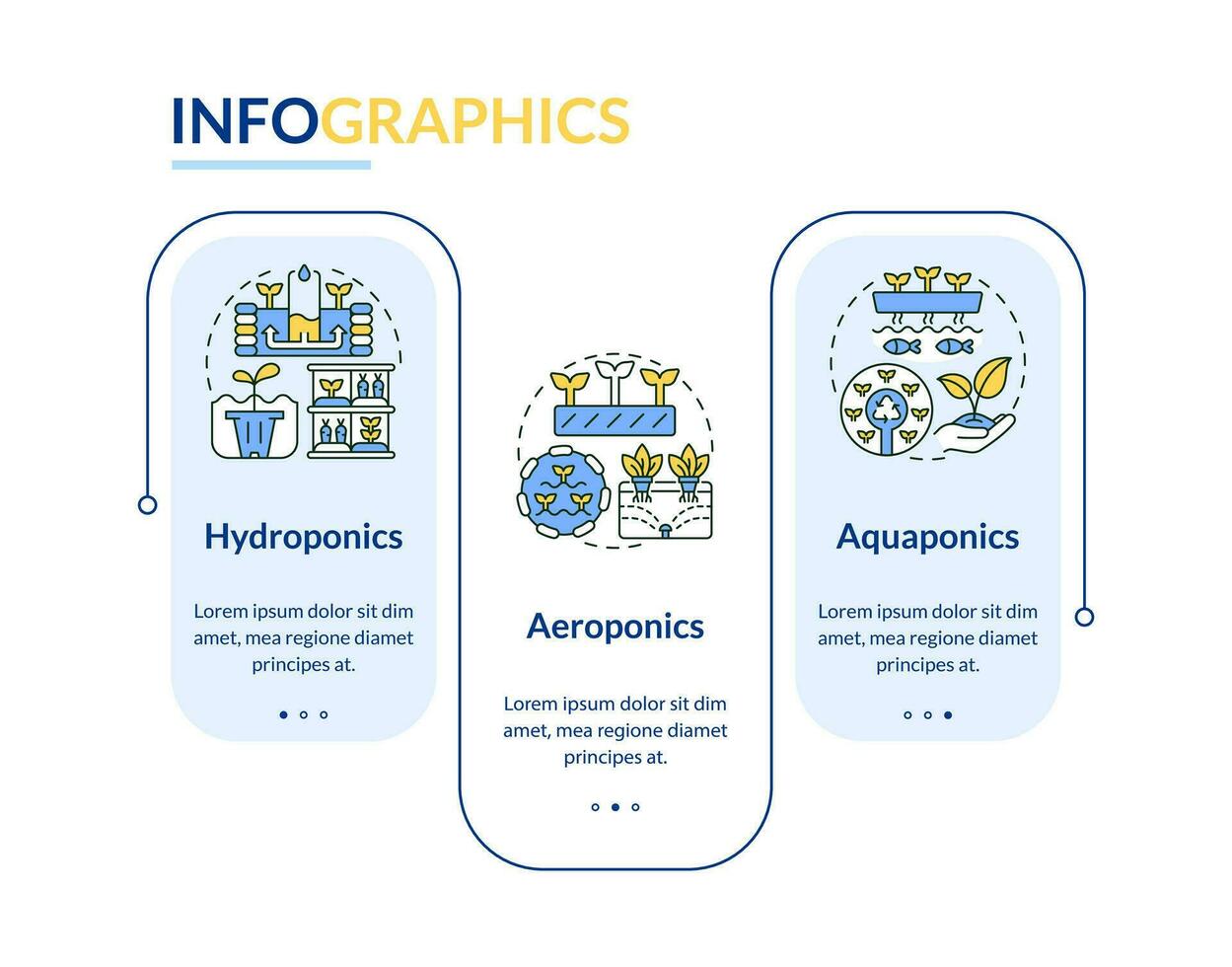 INFOGRAPHICS

Hydroponics

Lorem ipsum dolor sit dim amet, mea regione diamet principes at.

Aeroponics

Lorem ipsum dolor sit dim amet, mea regione diamet principes at.

Aquaponics

Lorem ipsum dolor sit dim amet, mea regione diamet principes at.