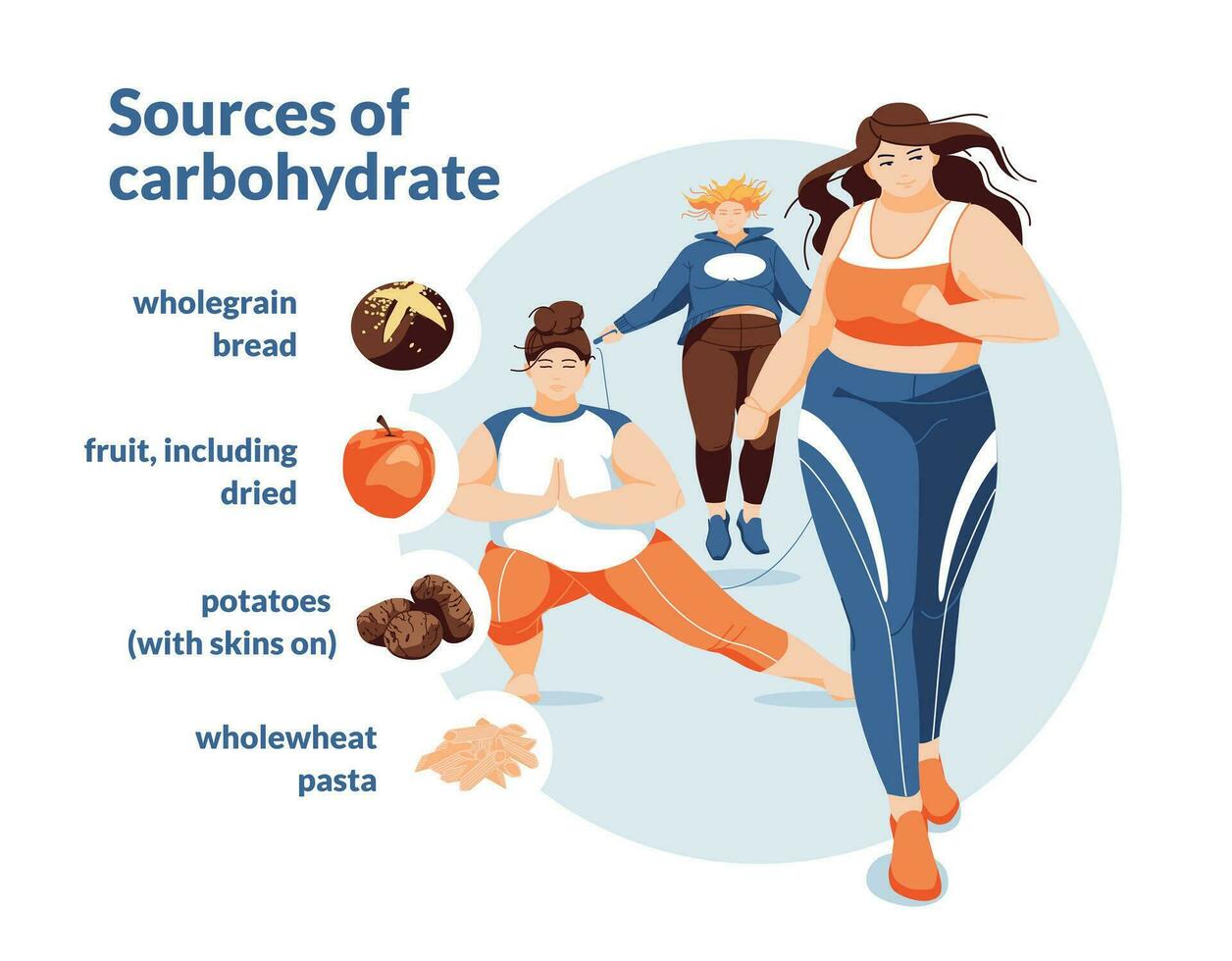 Sources of carbohydrate

wholegrain bread

fruit, including dried

potatoes (with skins on)

wholewheat pasta