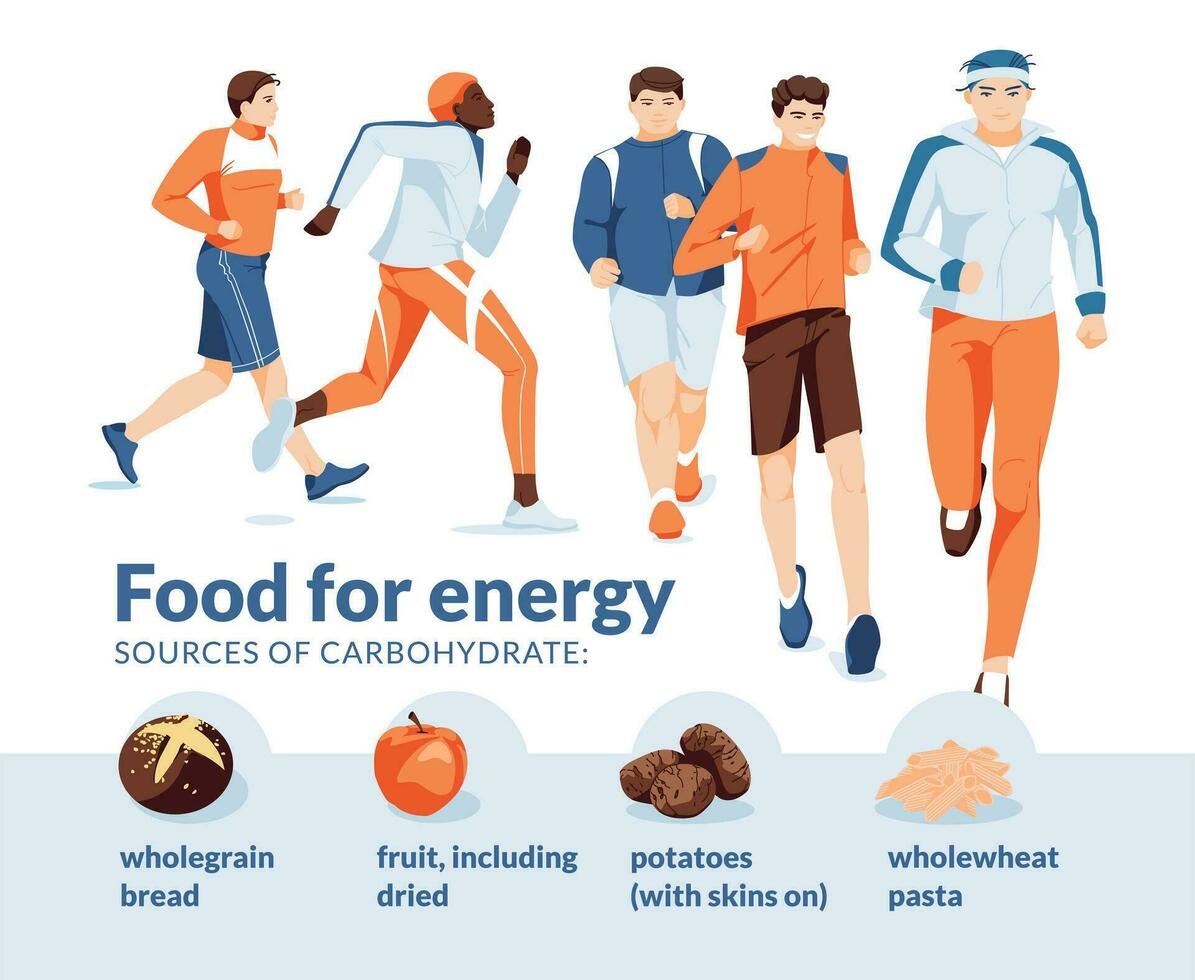 Food for energy
SOURCES OF CARBOHYDRATE:

wholegrain bread

fruit, including dried

potatoes (with skins on)

wholewheat pasta