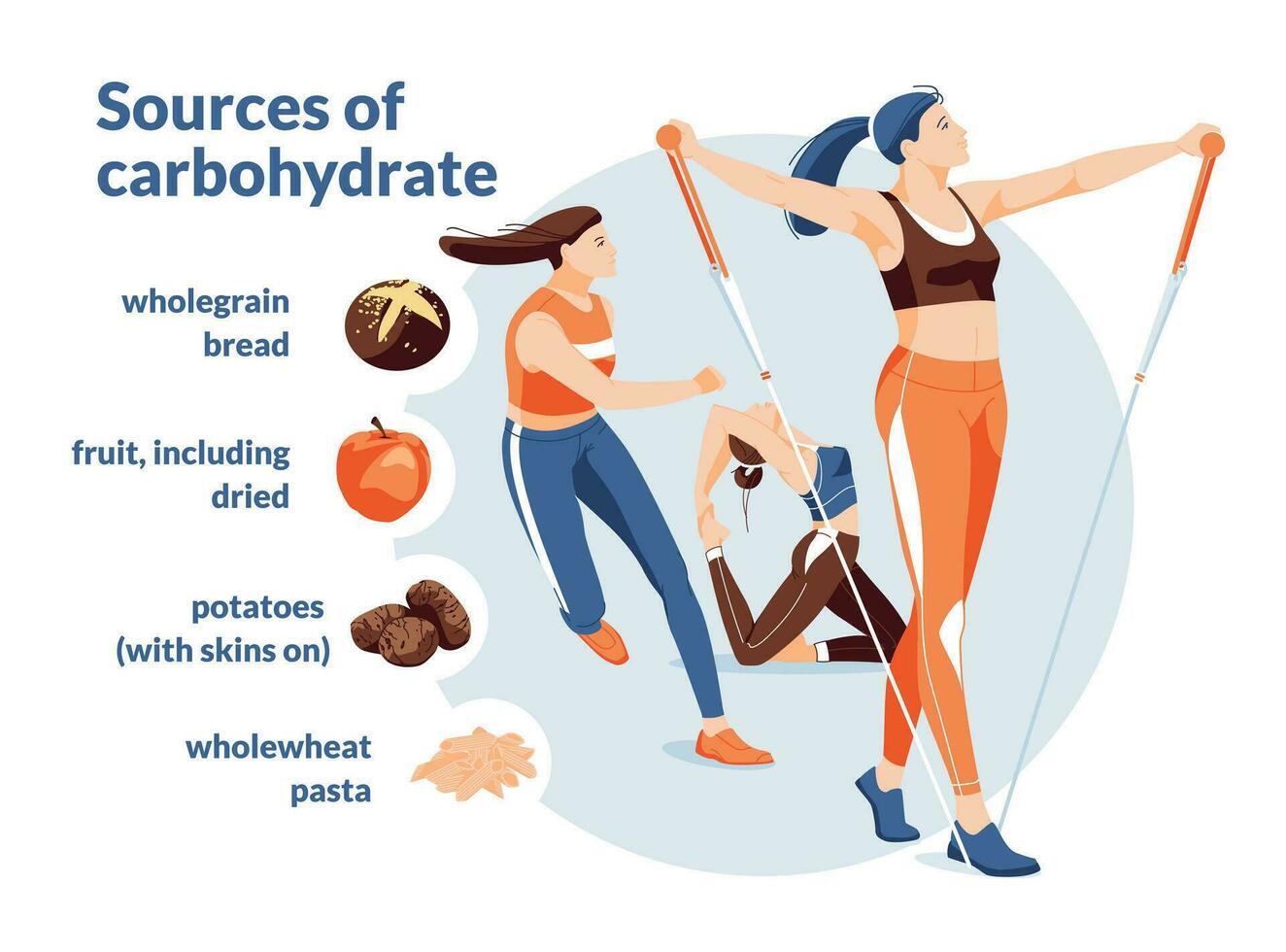 Sources of carbohydrate

wholegrain bread

fruit, including dried

potatoes (with skins on)

wholewheat pasta