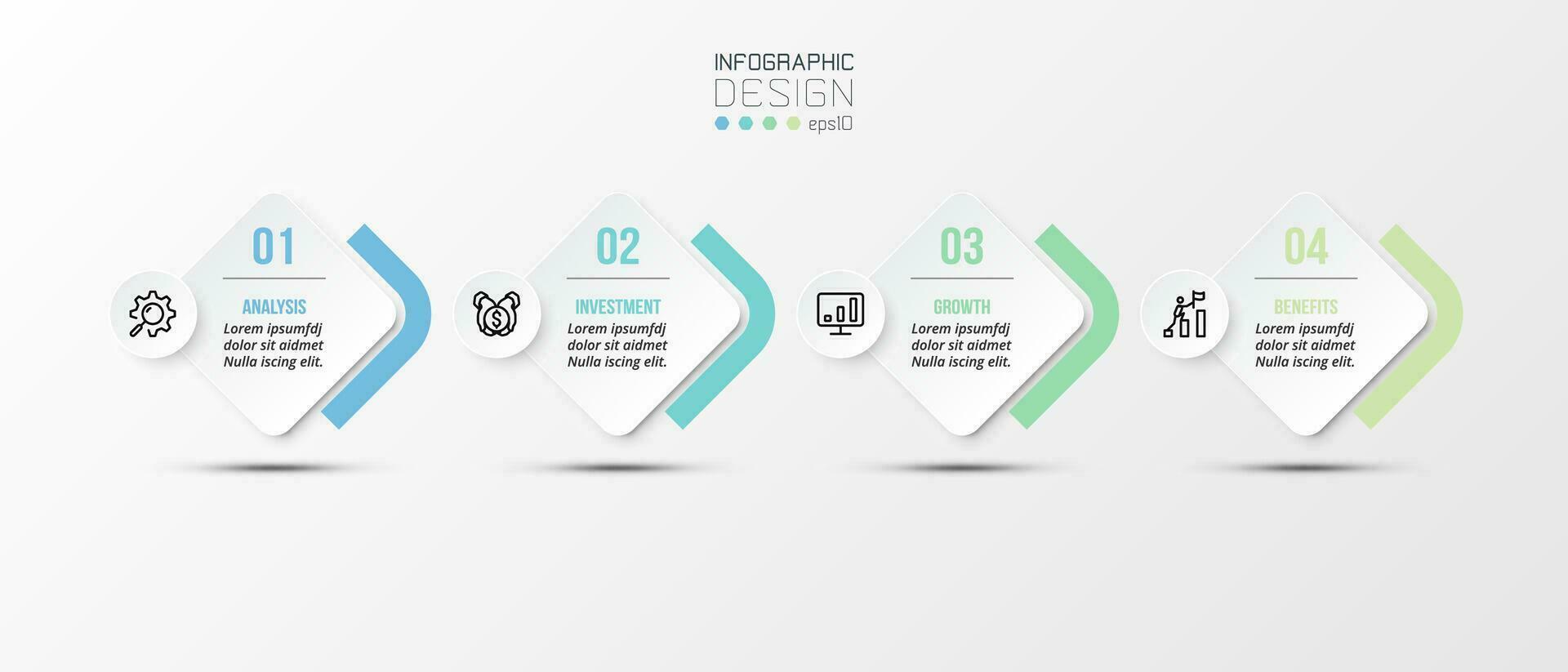 INFOGRAPHIC
DESIGN
eps10

01
ANALYSIS
Lorem ipsumfdj dolor sit aidmet Nulla iscing elit.

02
INVESTMENT
Lorem ipsumfdj dolor sit aidmet Nulla iscing elit.

03
GROWTH
Lorem ipsumfdj dolor sit aidmet Nulla iscing elit.

04
BENEFITS
Lorem ipsumfdj dolor sit aidmet Nulla iscing elit.