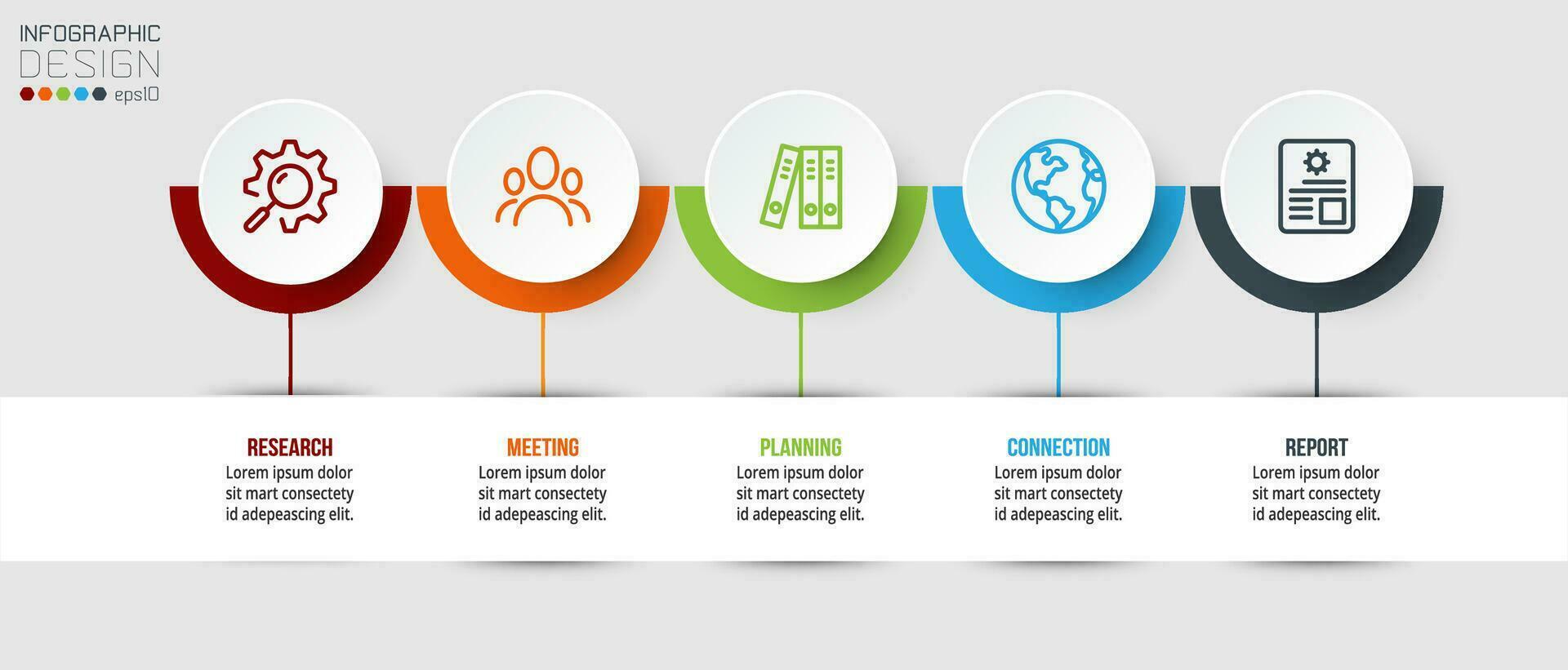 INFOGRAPHIC
DESIGN
eps10

RESEARCH
Lorem ipsum dolor sit mart consectety id adepeascing elit.

MEETING
Lorem ipsum dolor sit mart consectety id adepeascing elit.

PLANNING
Lorem ipsum dolor sit mart consectety id adepeascing elit.

CONNECTION
Lorem ipsum dolor sit mart consectety id adepeascing elit.

REPORT
Lorem ipsum dolor sit mart consectety id adepeascing elit.