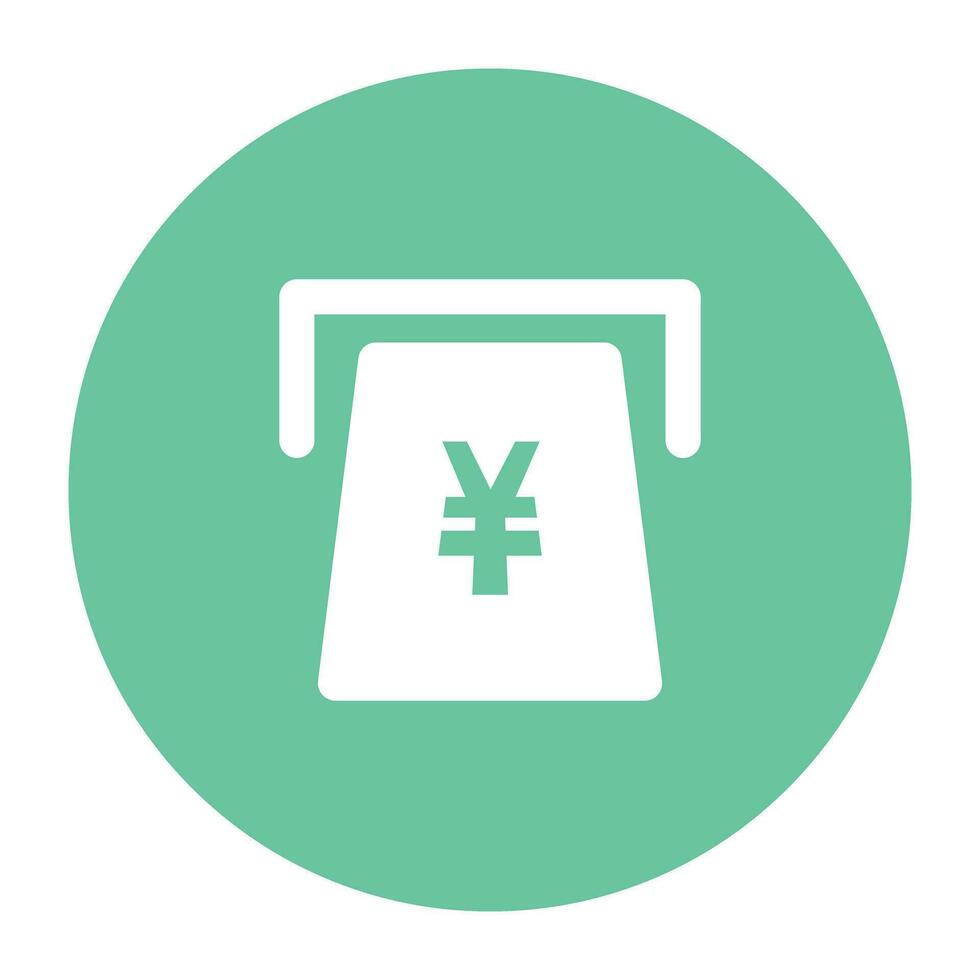 ¥