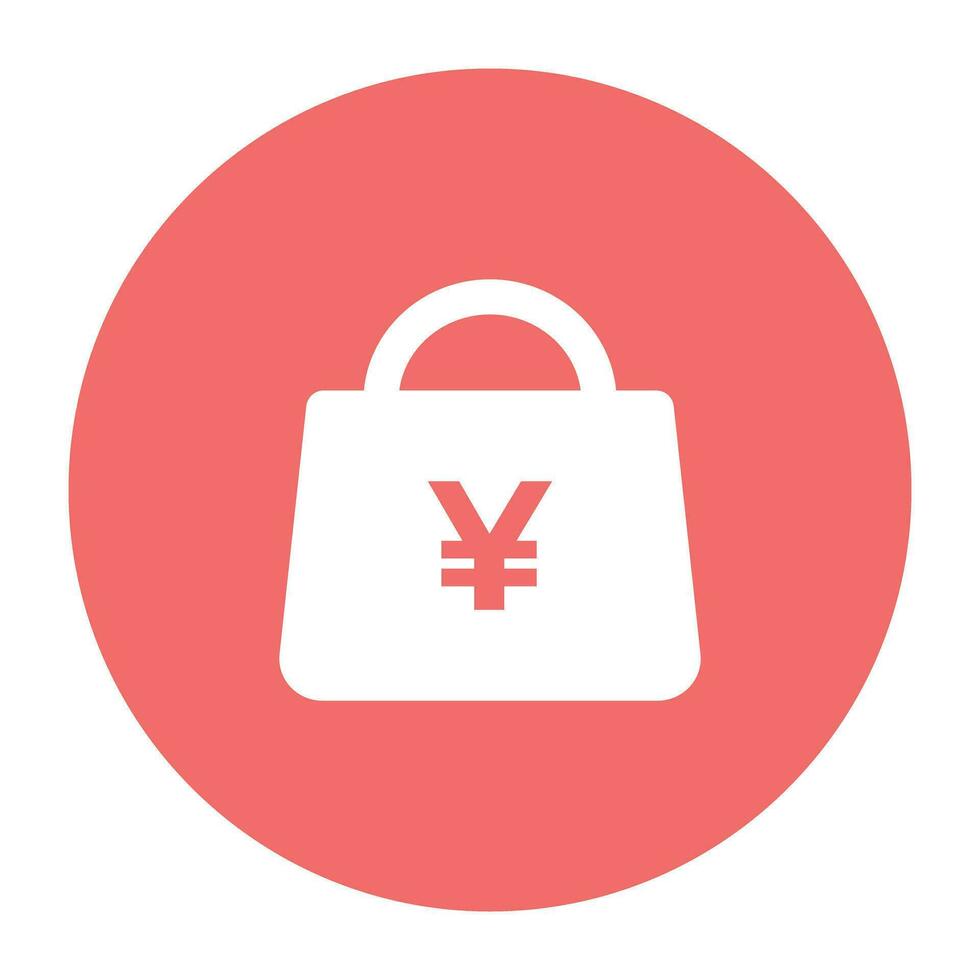 ¥