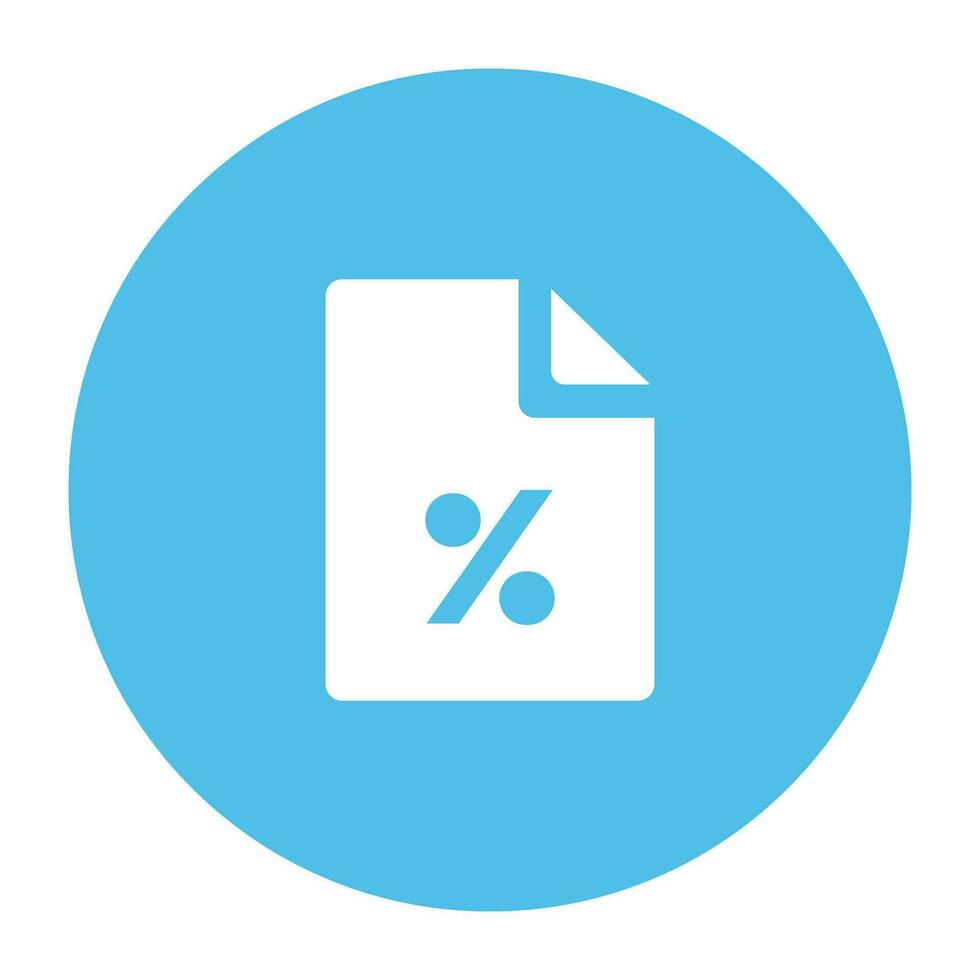 %