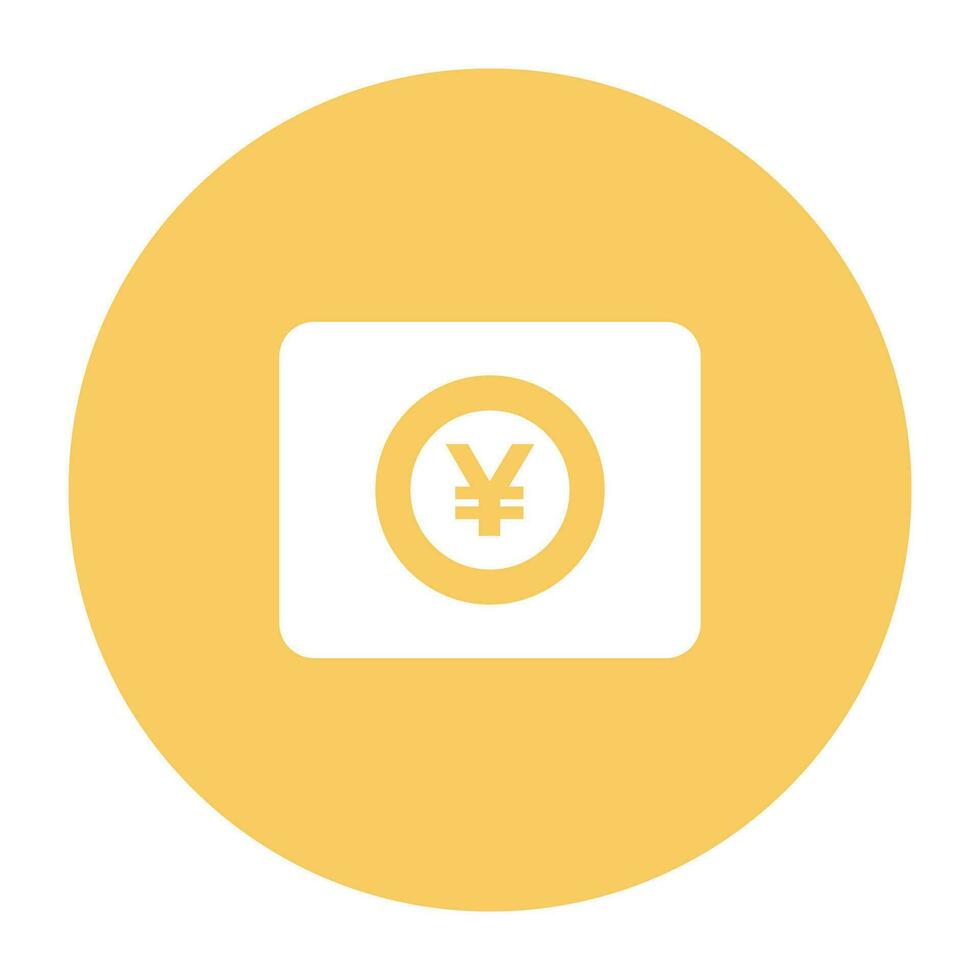 ¥