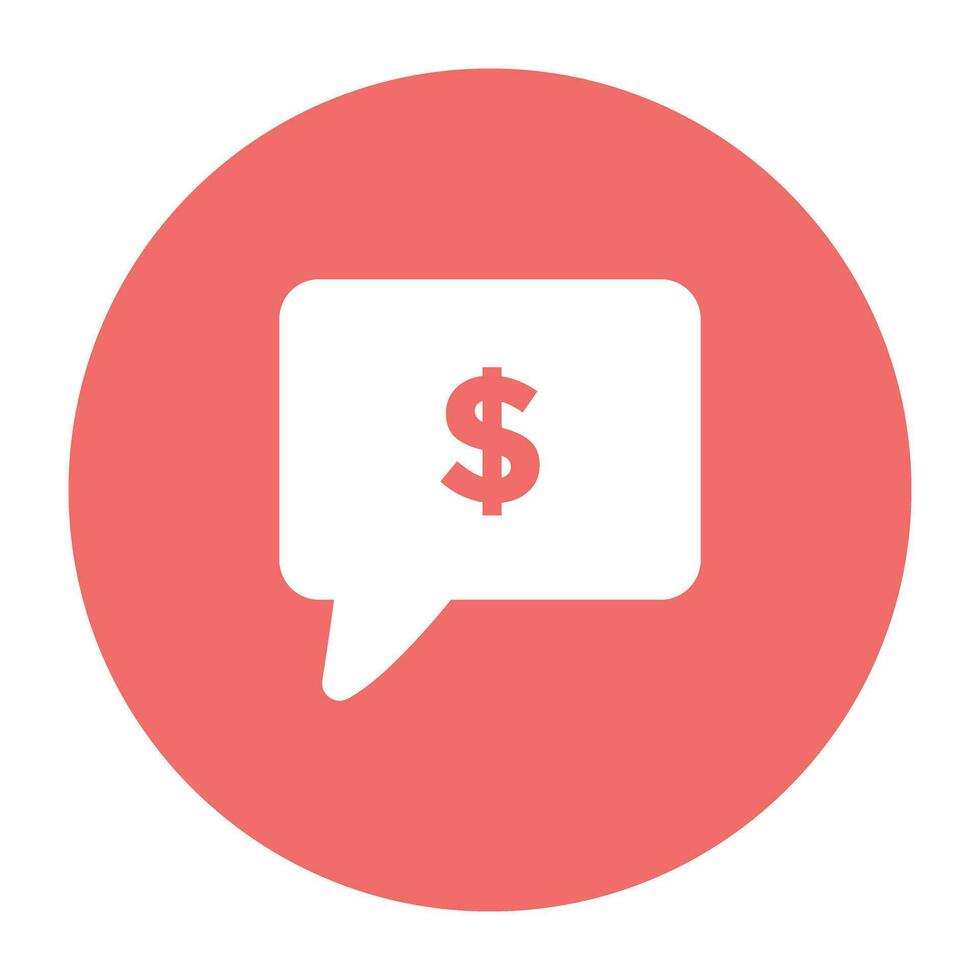 $