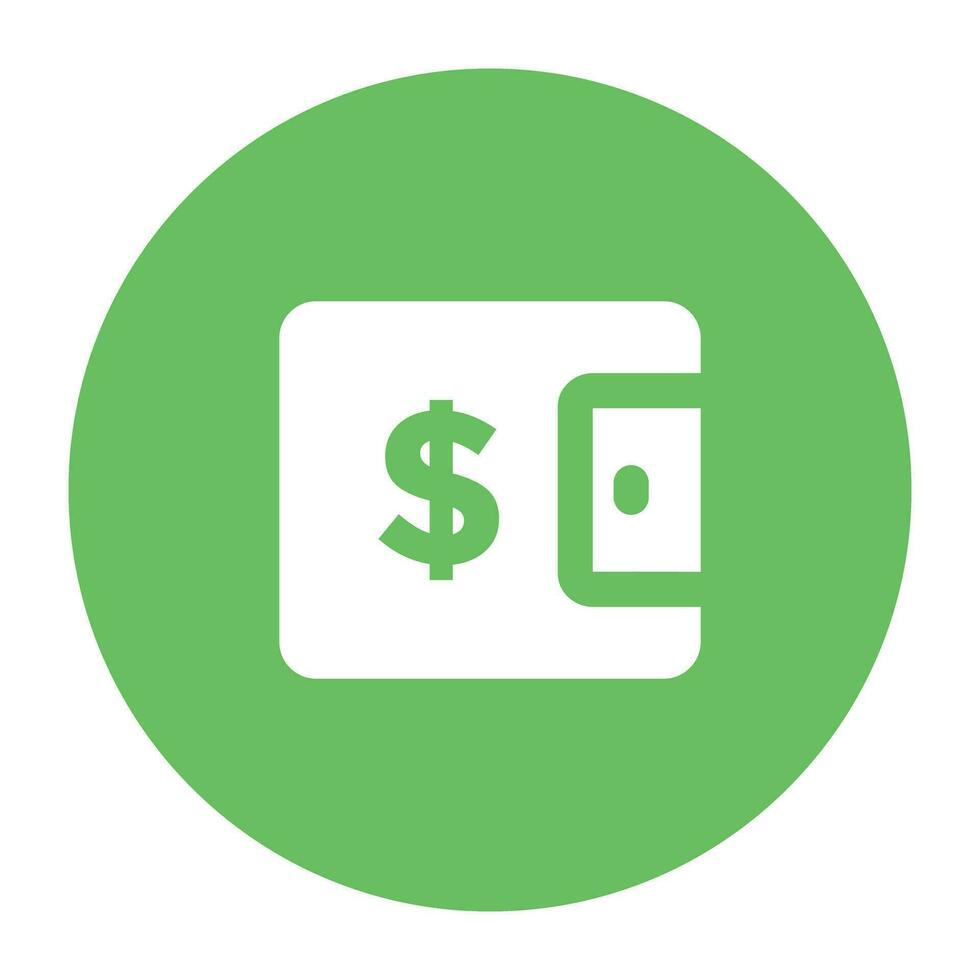 $