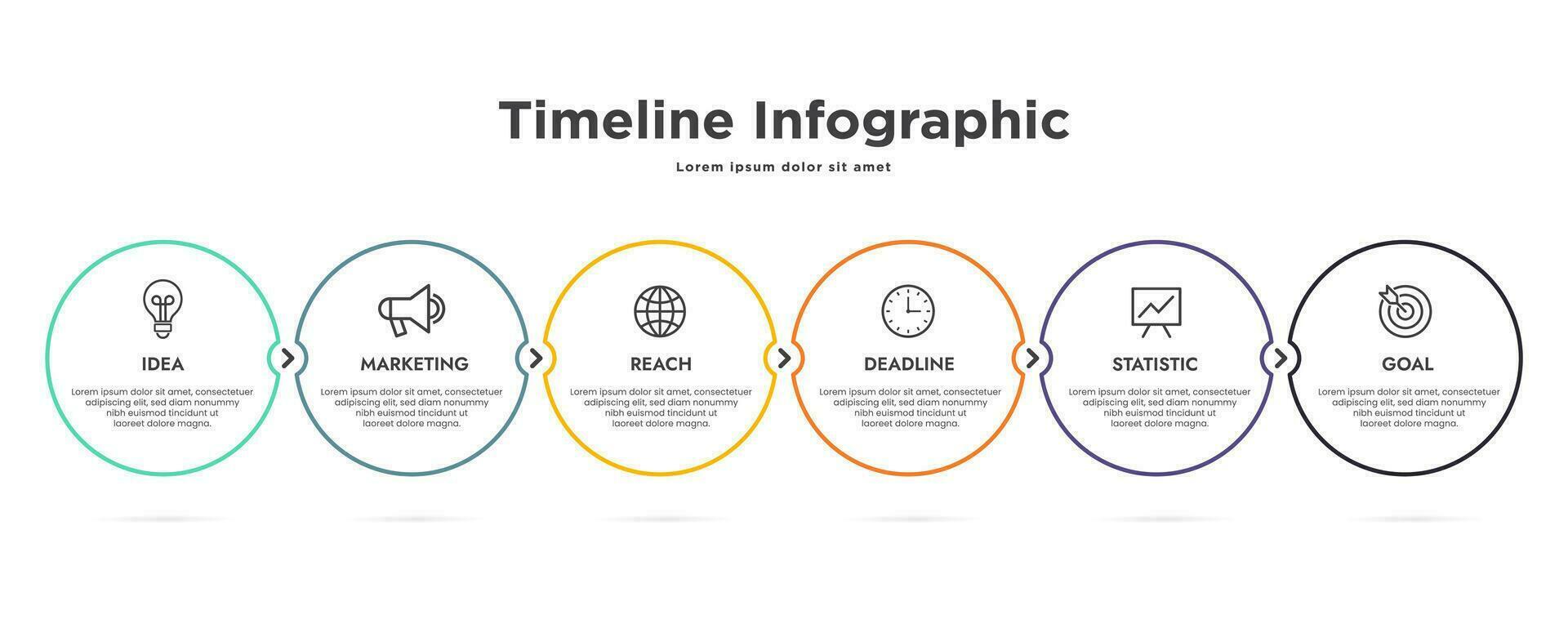 Timeline Infographic

Lorem ipsum dolor sit amet

IDEA

Lorem ipsum dolor sit amet, consectetuer adipiscing elit, sed diam nonummy nibh euismod tincidunt ut laoreet dolore magna.

MARKETING

Lorem ipsum dolor sit amet, consectetuer adipiscing elit, sed diam nonummy nibh euismod tincidunt ut laoreet dolore magna.

REACH

Lorem ipsum dolor sit amet, consectetuer adipiscing elit, sed diam nonummy nibh euismod tincidunt ut laoreet dolore magna.

DEADLINE

Lorem ipsum dolor sit amet, consectetuer adipiscing elit, sed diam nonummy nibh euismod tincidunt ut laoreet dolore magna.

STATISTIC

Lorem ipsum dolor sit amet, consectetuer adipiscing elit, sed diam nonummy nibh euismod tincidunt ut laoreet dolore magna.

GOAL

Lorem ipsum dolor sit amet, consectetuer adipiscing elit, sed diam nonummy nibh euismod tincidunt ut laoreet dolore magna.