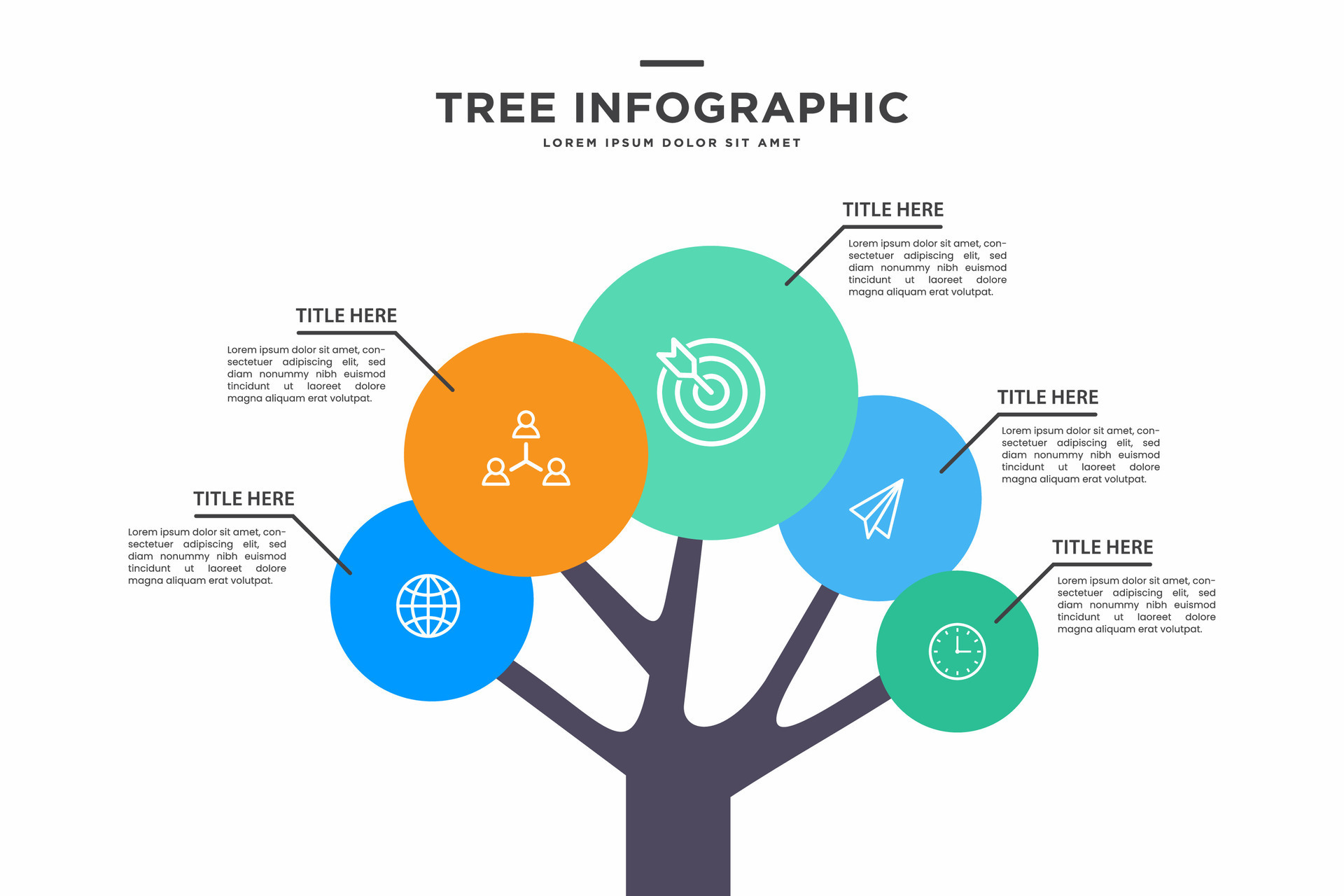 TREE INFOGRAPHIC
LOREM IPSUM DOLOR SIT AMET

TITLE HERE
Lorem ipsum dolor sit amet, consectetuer adipiscing elit, sed diam nonummy nibh euismod tincidunt ut laoreet dolore magna aliquam erat volutpat.

TITLE HERE
Lorem ipsum dolor sit amet, consectetuer adipiscing elit, sed diam nonummy nibh euismod tincidunt ut laoreet dolore magna aliquam erat volutpat.

TITLE HERE
Lorem ipsum dolor sit amet, consectetuer adipiscing elit, sed diam nonummy nibh euismod tincidunt ut laoreet dolore magna aliquam erat volutpat.

TITLE HERE
Lorem ipsum dolor sit amet, consectetuer adipiscing elit, sed diam nonummy nibh euismod tincidunt ut laoreet dolore magna aliquam erat volutpat.

TITLE HERE
Lorem ipsum dolor sit amet, consectetuer adipiscing elit, sed diam nonummy nibh euismod tincidunt ut laoreet dolore magna aliquam erat volutpat.