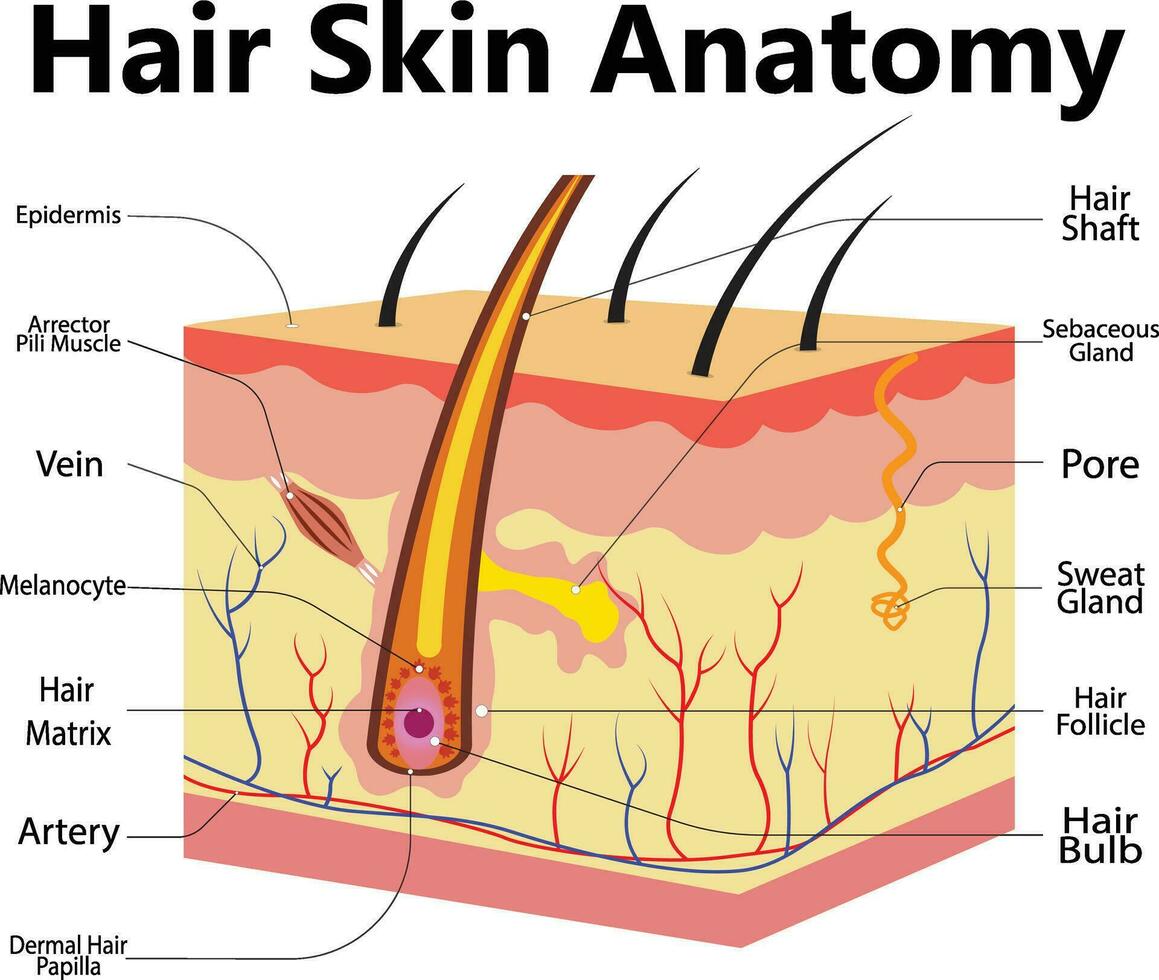 Hair Skin Anatomy

Epidermis

Arrector Pili Muscle

Vein

Melanocyte

Hair Matrix

Artery

Dermal Hair Papilla

Hair Shaft

Sebaceous Gland

Pore

Sweat Gland

Hair Follicle

Hair Bulb