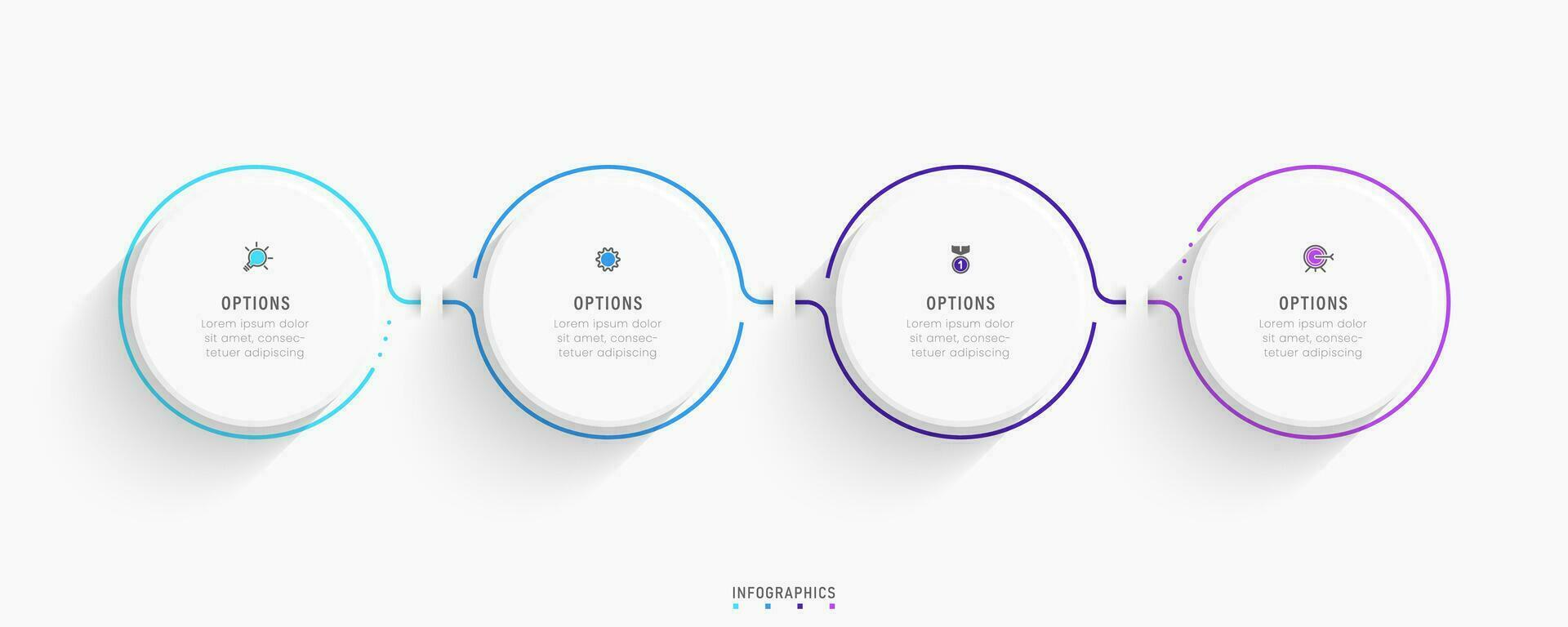 OPTIONS
Lorem ipsum dolor sit amet, consectetuer adipiscing

OPTIONS
Lorem ipsum dolor sit amet, consectetuer adipiscing

1

OPTIONS
Lorem ipsum dolor sit amet, consectetuer adipiscing

OPTIONS
Lorem ipsum dolor sit amet, consectetuer adipiscing

INFOGRAPHICS