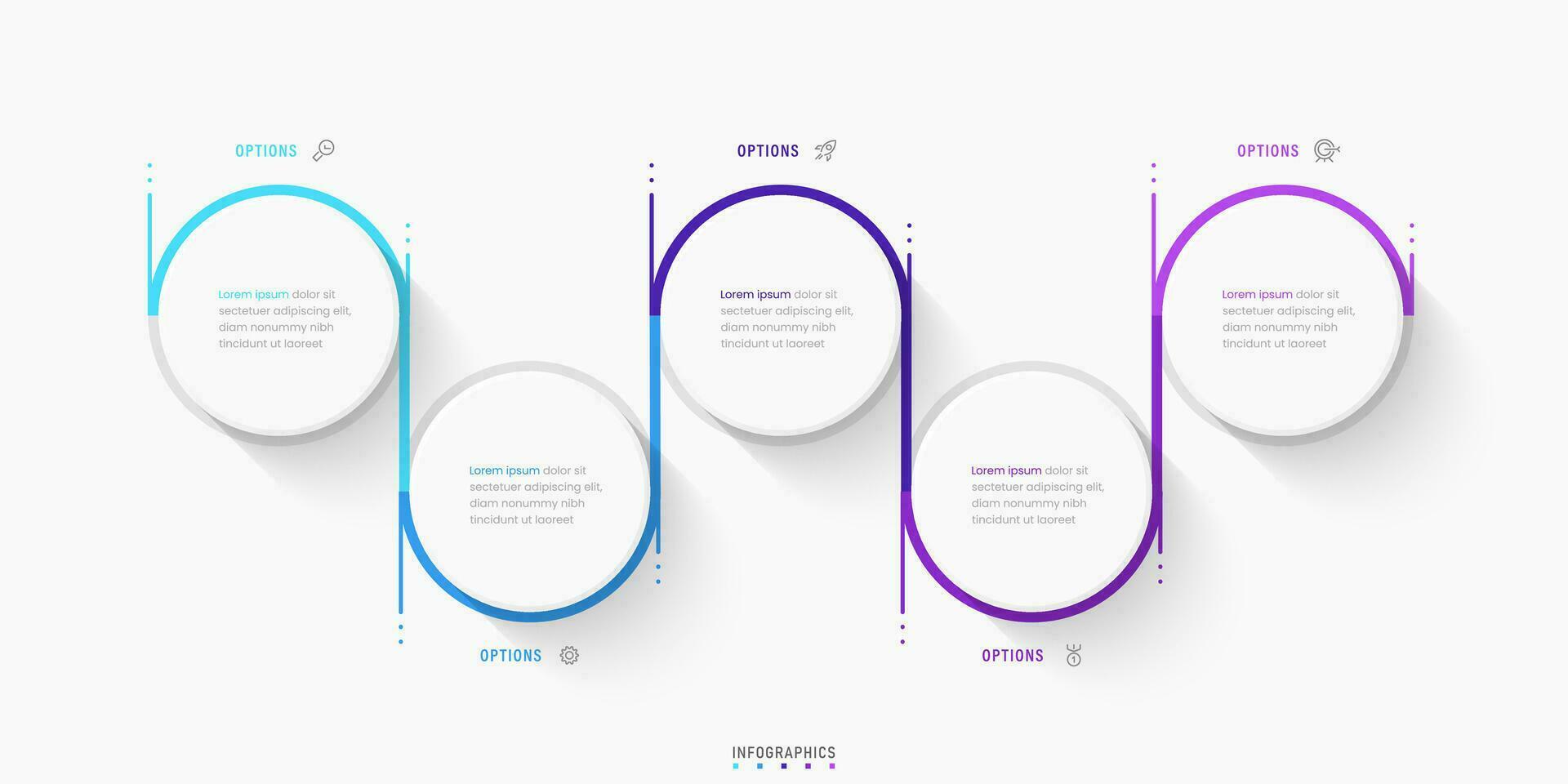 OPTIONS

Lorem ipsum dolor sit sectetuer adipiscing elit, diam nonummy nibh tincidunt ut laoreet

Lorem ipsum dolor sit sectetuer adipiscing elit, diam nonummy nibh tincidunt ut laoreet

OPTIONS

OPTIONS

Lorem ipsum dolor sit sectetuer adipiscing elit, diam nonummy nibh tincidunt ut laoreet

Lorem ipsum dolor sit sectetuer adipiscing elit, diam nonummy nibh tincidunt ut laoreet

OPTIONS

OPTIONS

Lorem ipsum dolor sit sectetuer adipiscing elit, diam nonummy nibh tincidunt ut laoreet

INFOGRAPHICS