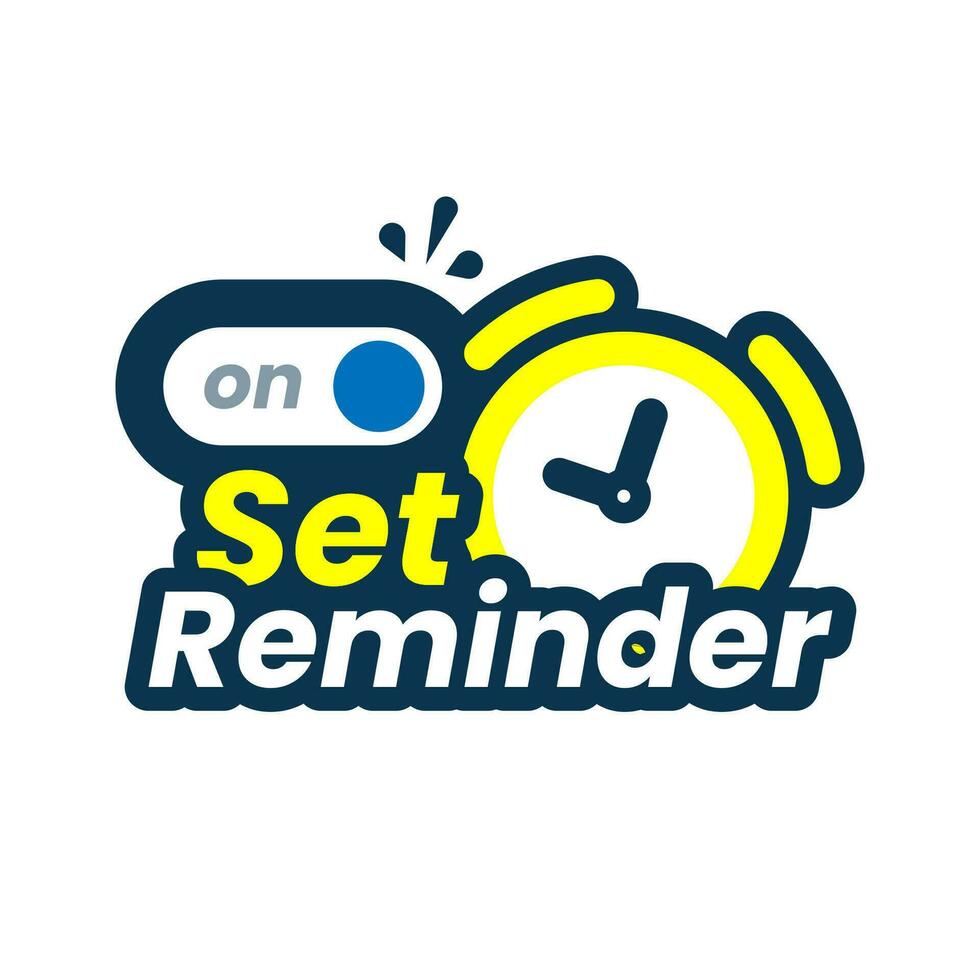 on
Set
Reminder