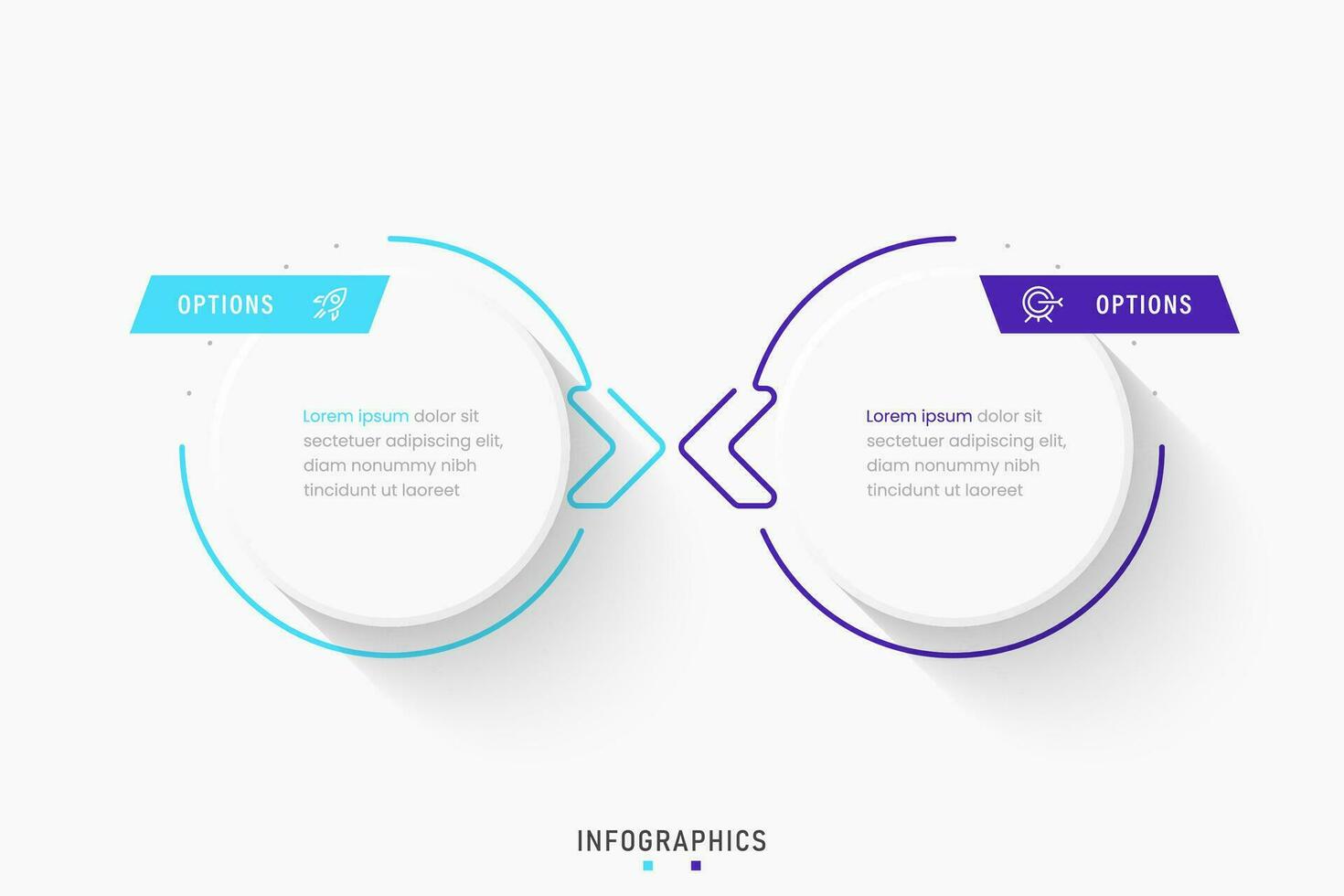 OPTIONS

Lorem ipsum dolor sit sectetuer adipiscing elit, diam nonummy nibh tincidunt ut laoreet

OPTIONS

Lorem ipsum dolor sit sectetuer adipiscing elit, diam nonummy nibh tincidunt ut laoreet

INFOGRAPHICS