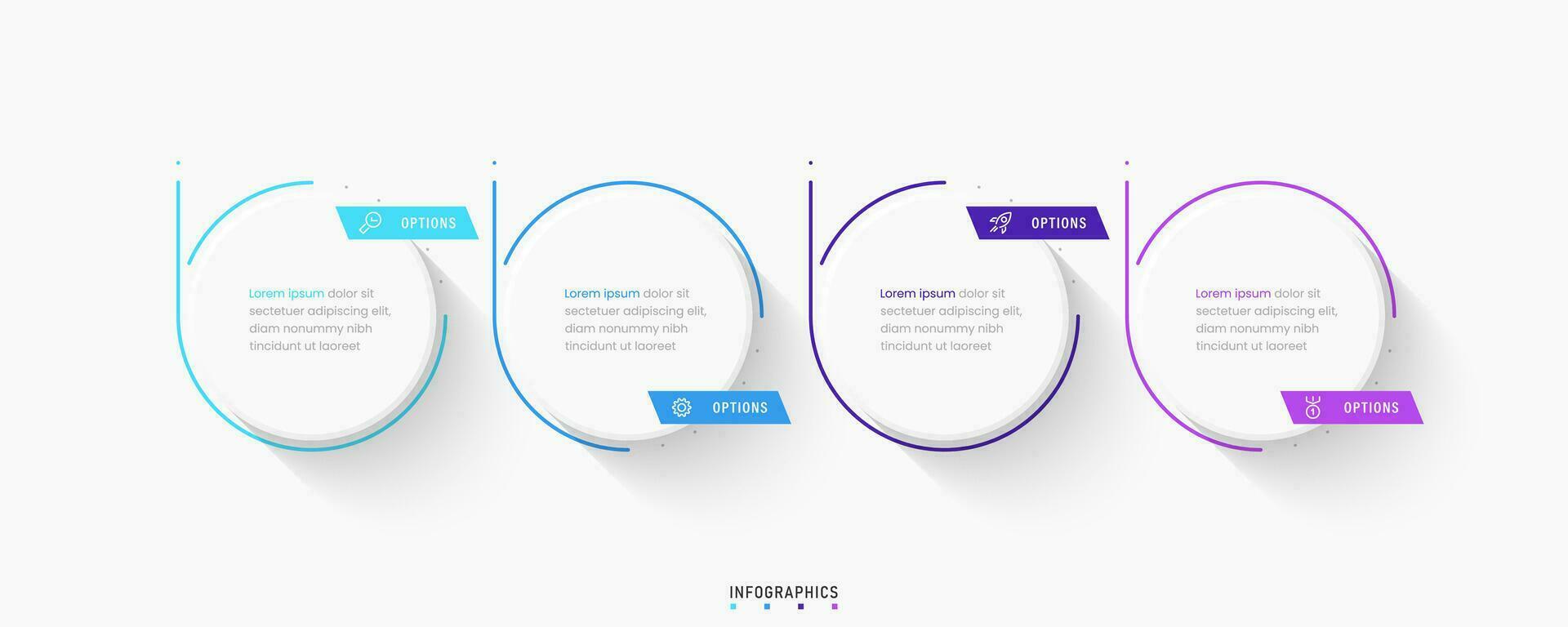 OPTIONS

Lorem ipsum dolor sit sectetuer adipiscing elit, diam nonummy nibh tincidunt ut laoreet

Lorem ipsum dolor sit sectetuer adipiscing elit, diam nonummy nibh tincidunt ut laoreet

OPTIONS

OPTIONS

Lorem ipsum dolor sit sectetuer adipiscing elit, diam nonummy nibh tincidunt ut laoreet

Lorem ipsum dolor sit sectetuer adipiscing elit, diam nonummy nibh tincidunt ut laoreet

OPTIONS

INFOGRAPHICS