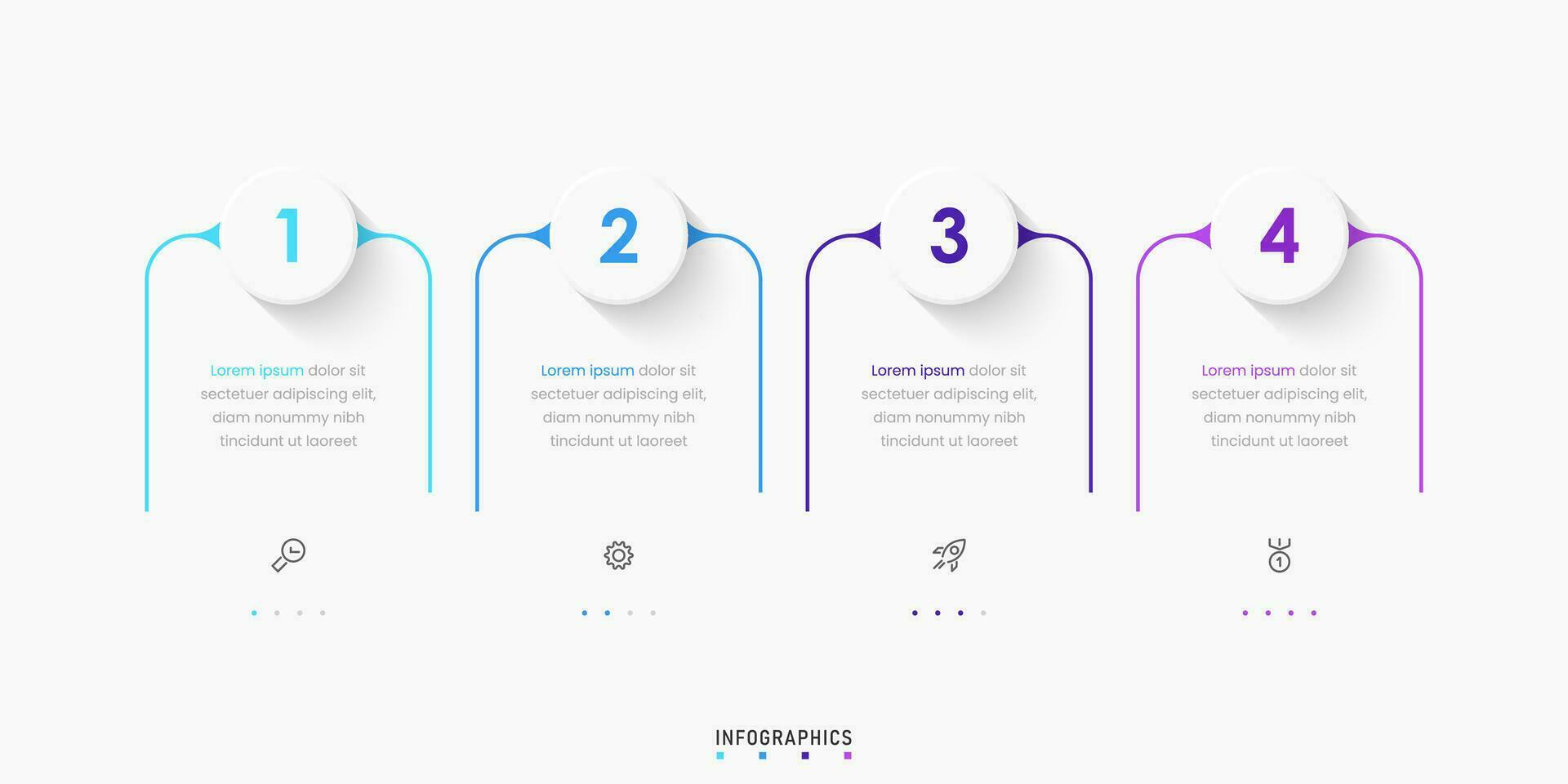 1

Lorem ipsum dolor sit sectetuer adipiscing elit, diam nonummy nibh tincidunt ut laoreet

2

Lorem ipsum dolor sit sectetuer adipiscing elit, diam nonummy nibh tincidunt ut laoreet

3

Lorem ipsum dolor sit sectetuer adipiscing elit, diam nonummy nibh tincidunt ut laoreet

4

Lorem ipsum dolor sit sectetuer adipiscing elit, diam nonummy nibh tincidunt ut laoreet

1

INFOGRAPHICS