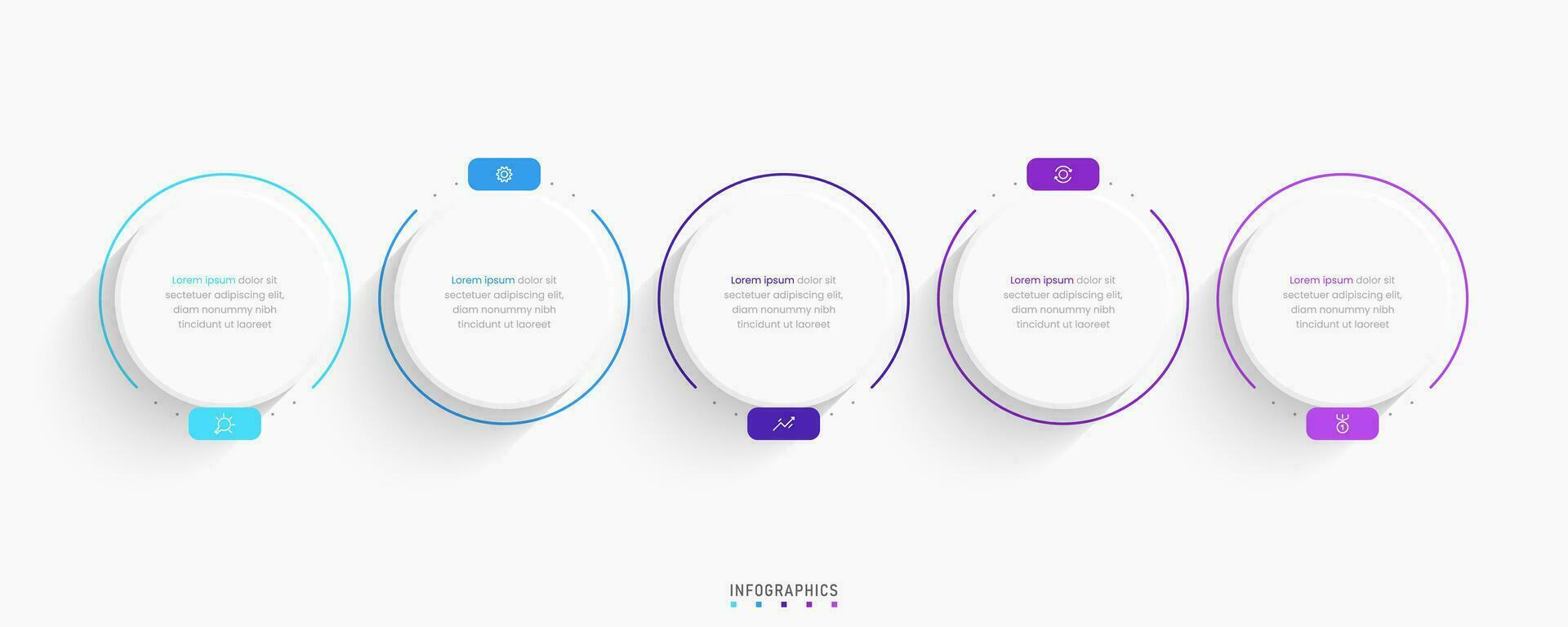 Lorem ipsum dolor sit sectetuer adipiscing elit, diam nonummy nibh tincidunt ut laoreet

Lorem ipsum dolor sit sectetuer adipiscing elit, diam nonummy nibh tincidunt ut laoreet

Lorem ipsum dolor sit sectetuer adipiscing elit, diam nonummy nibh tincidunt ut laoreet

Lorem ipsum dolor sit sectetuer adipiscing elit, diam nonummy nibh tincidunt ut laoreet

Lorem ipsum dolor sit sectetuer adipiscing elit, diam nonummy nibh tincidunt ut laoreet

INFOGRAPHICS