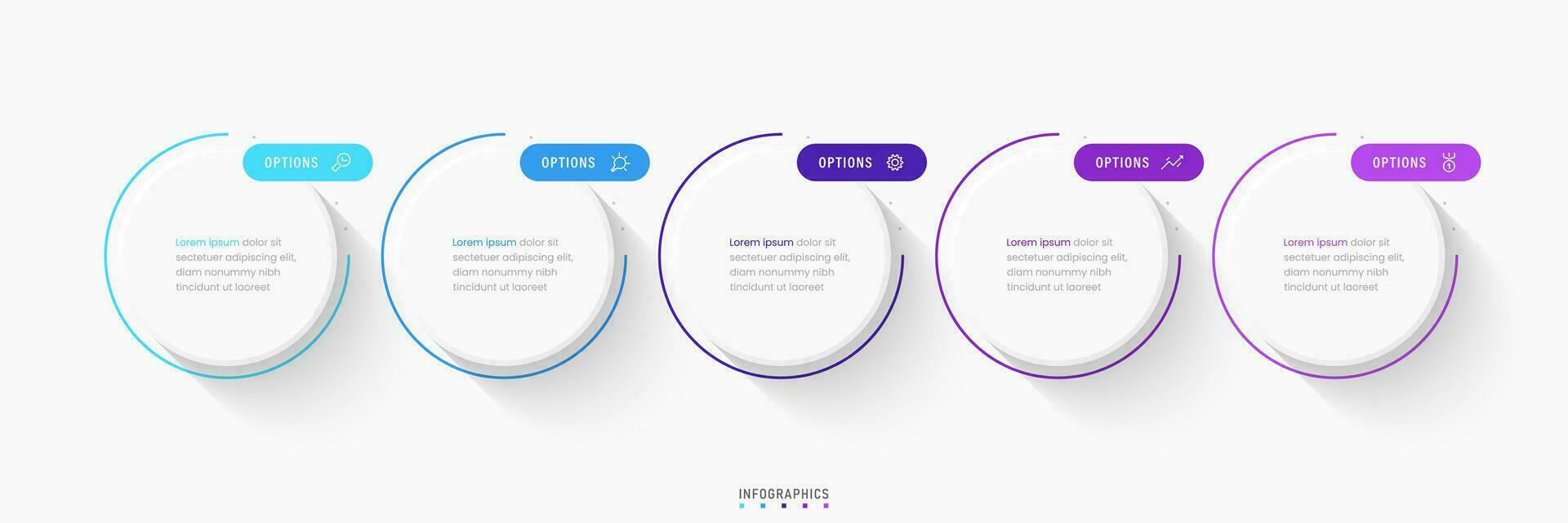 OPTIONS

Lorem ipsum dolor sit sectetuer adipiscing elit, diam nonummy nibh tincidunt ut laoreet

OPTIONS

Lorem ipsum dolor sit sectetuer adipiscing elit, diam nonummy nibh tincidunt ut laoreet

OPTIONS

Lorem ipsum dolor sit sectetuer adipiscing elit, diam nonummy nibh tincidunt ut laoreet

OPTIONS

Lorem ipsum dolor sit sectetuer adipiscing elit, diam nonummy nibh tincidunt ut laoreet

OPTIONS

Lorem ipsum dolor sit sectetuer adipiscing elit, diam nonummy nibh tincidunt ut laoreet

INFOGRAPHICS