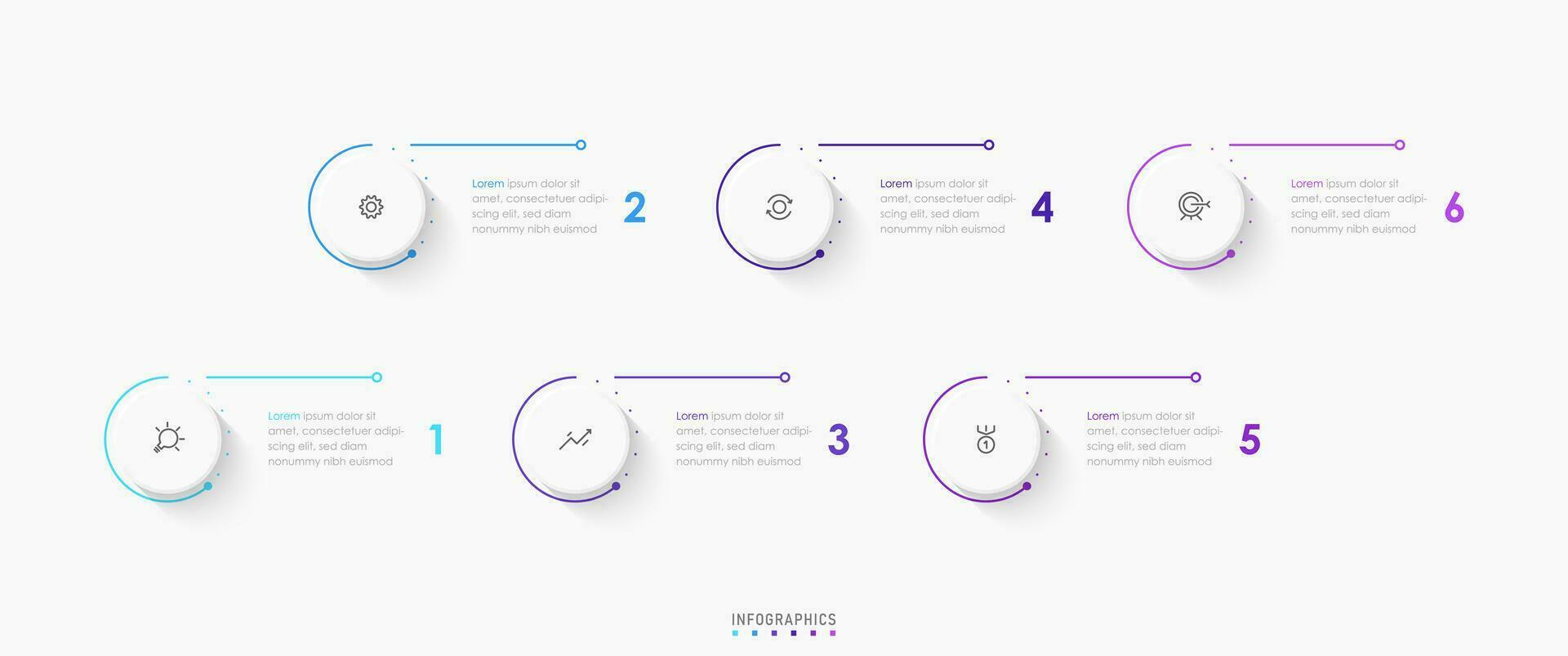 Lorem ipsum dolor sit amet, consectetuer adipiscing elit, sed diam nonummy nibh euismod

2

Lorem ipsum dolor sit amet, consectetuer adipiscing elit, sed diam nonummy nibh euismod

4

Lorem ipsum dolor sit amet, consectetuer adipiscing elit, sed diam nonummy nibh euismod

6

Lorem ipsum dolor sit amet, consectetuer adipiscing elit, sed diam nonummy nibh euismod

1

Lorem ipsum dolor sit amet, consectetuer adipiscing elit, sed diam nonummy nibh euismod

3

1

Lorem ipsum dolor sit amet, consectetuer adipiscing elit, sed diam nonummy nibh euismod

5

INFOGRAPHICS