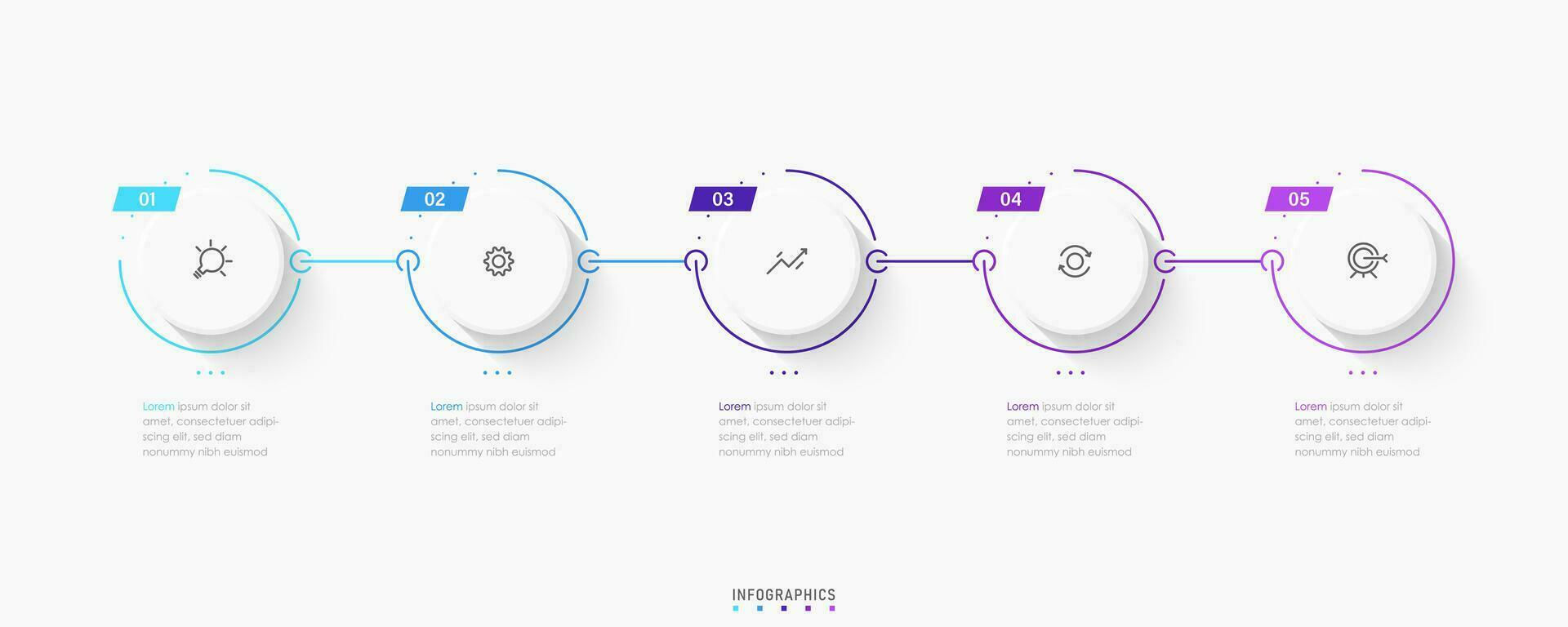 01

Lorem ipsum dolor sit amet, consectetuer adipiscing elit, sed diam nonummy nibh euismod

02

Lorem ipsum dolor sit amet, consectetuer adipiscing elit, sed diam nonummy nibh euismod

03

Lorem ipsum dolor sit amet, consectetuer adipiscing elit, sed diam nonummy nibh euismod

04

Lorem ipsum dolor sit amet, consectetuer adipiscing elit, sed diam nonummy nibh euismod

05

Lorem ipsum dolor sit amet, consectetuer adipiscing elit, sed diam nonummy nibh euismod

INFOGRAPHICS