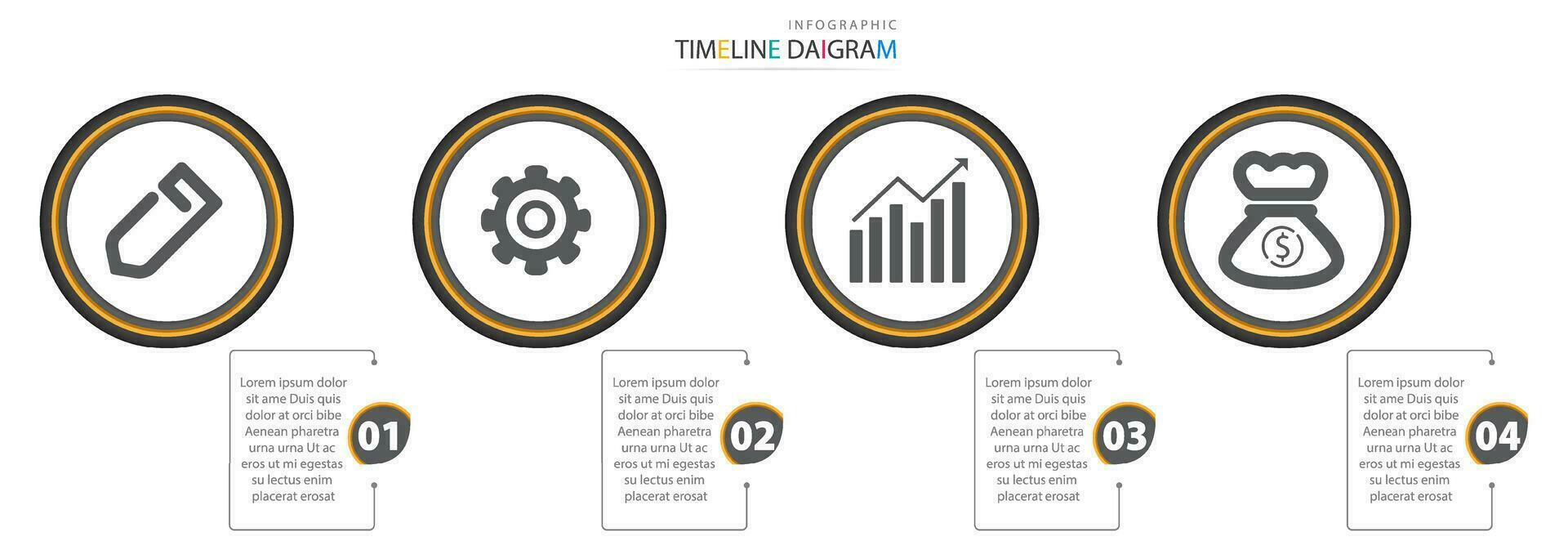 INFOGRAPHIC
TIMELINE DAIGRAM

Lorem ipsum dolor sit ame Duis quis dolor at orci bibe Aenean pharetra urna urna Ut ac eros ut mi egestas su lectus enim placerat erosat

01

Lorem ipsum dolor sit ame Duis quis dolor at orci bibe Aenean pharetra urna urna Ut ac eros ut mi egestas su lectus enim placerat erosat

02

Lorem ipsum dolor sit ame Duis quis dolor at orci bibe Aenean pharetra urna urna Ut ac eros ut mi egestas su lectus enim placerat erosat

03

Lorem ipsum dolor sit ame Duis quis dolor at orci bibe Aenean pharetra urna urna Ut ac eros ut mi egestas su lectus enim placerat erosat

04