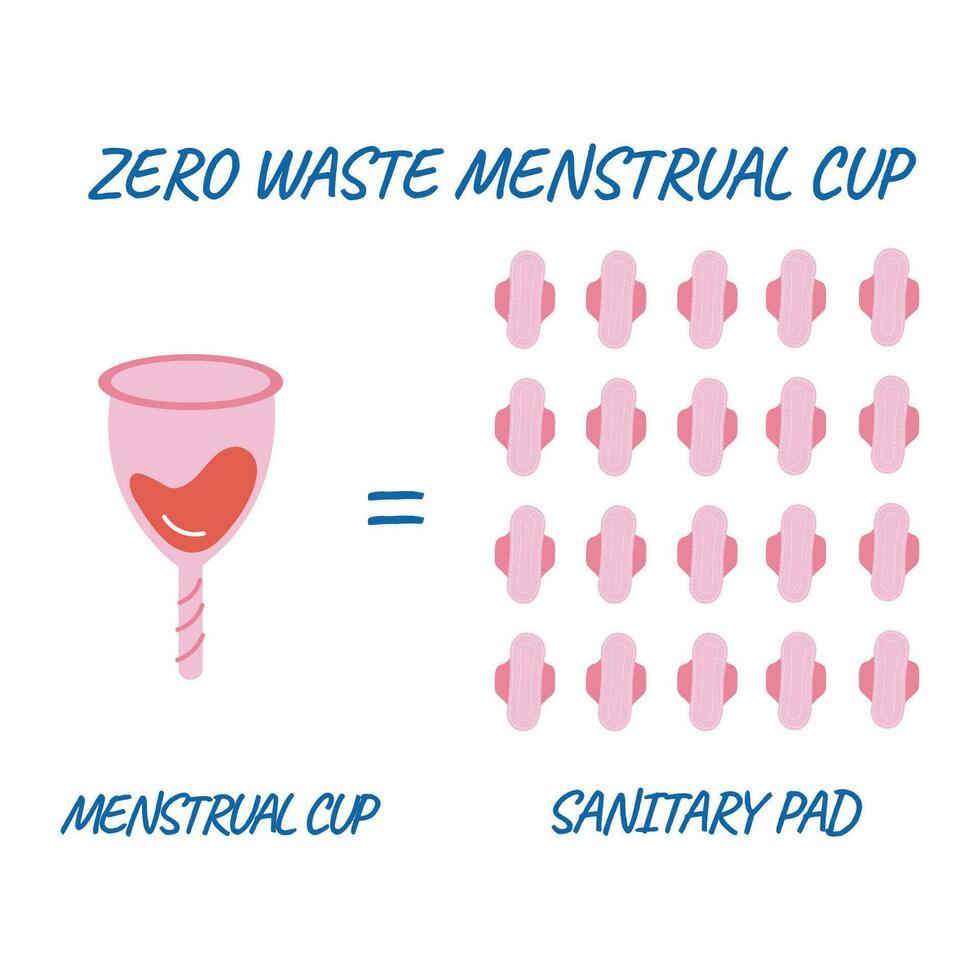 ZERO WASTE MENSTRUAL CUP

=

MENSTRUAL CUP

SANITARY PAD