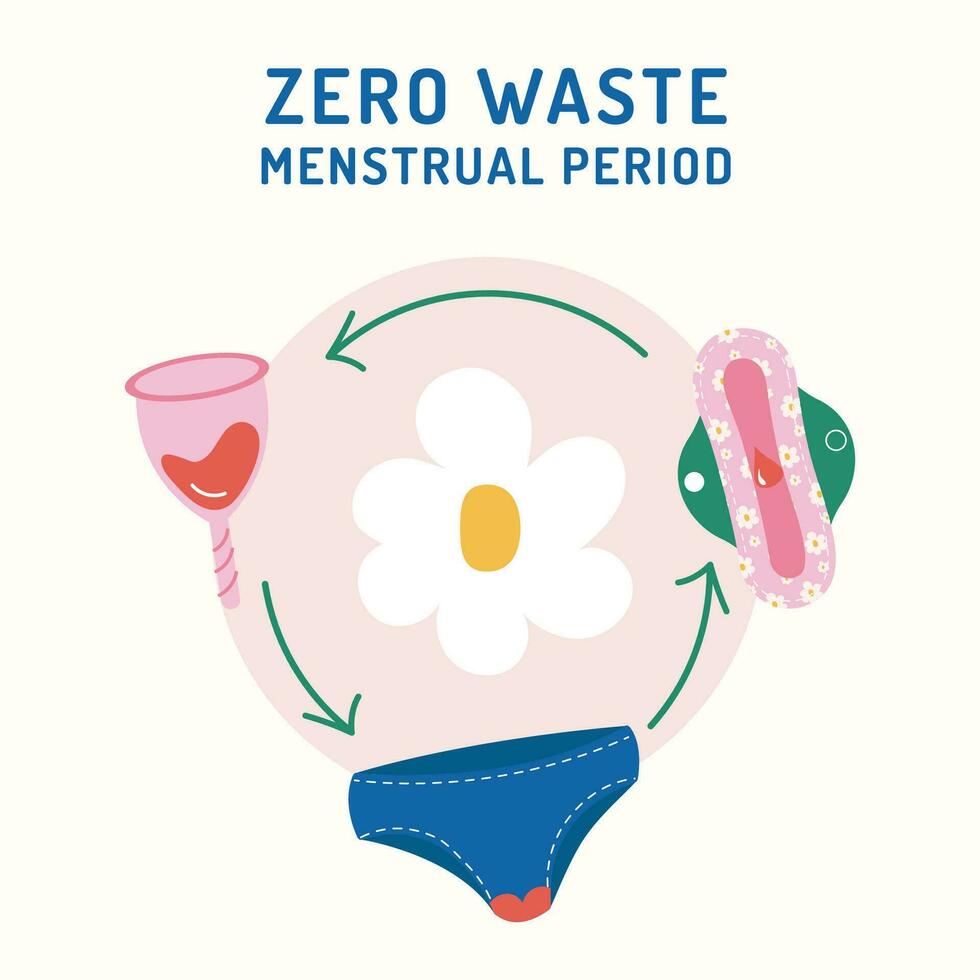 ZERO WASTE
MENSTRUAL PERIOD