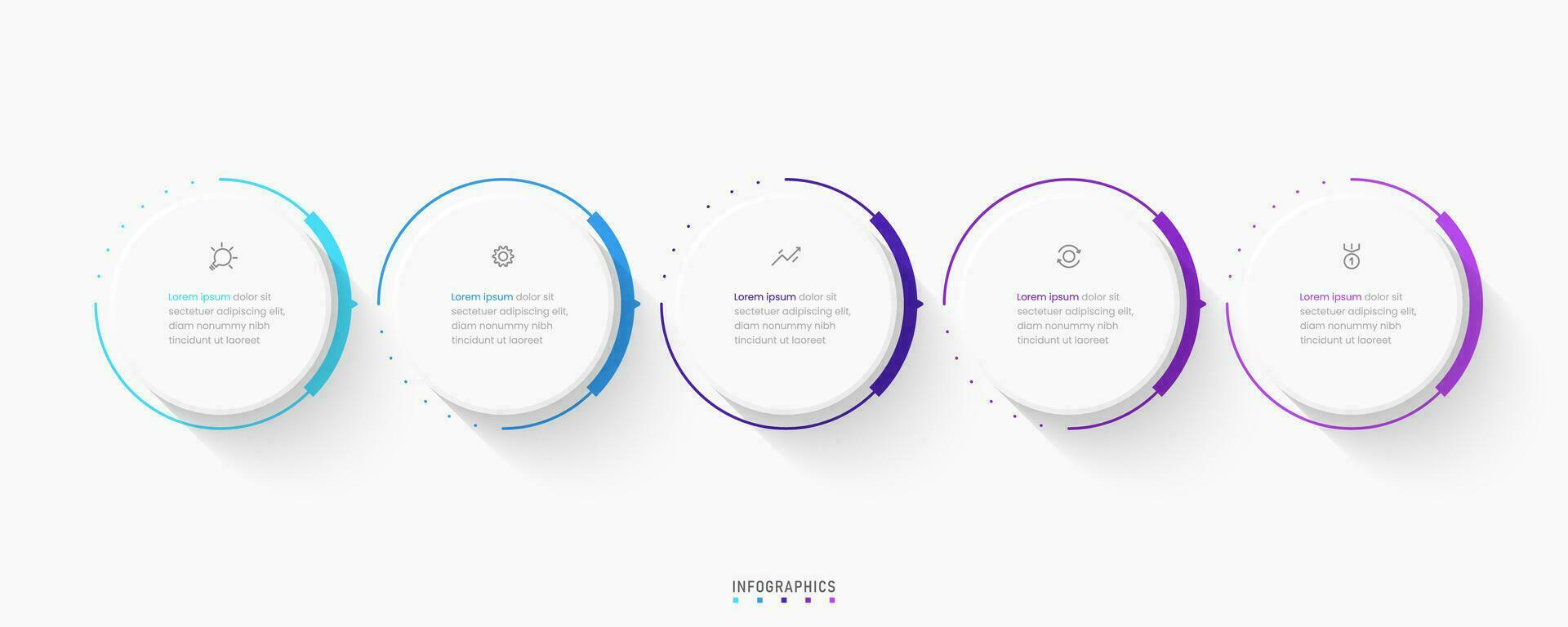 Lorem ipsum dolor sit sectetuer adipiscing elit, diam nonummy nibh tincidunt ut laoreet

Lorem ipsum dolor sit sectetuer adipiscing elit, diam nonummy nibh tincidunt ut laoreet

Lorem ipsum dolor sit sectetuer adipiscing elit, diam nonummy nibh tincidunt ut laoreet

Lorem ipsum dolor sit sectetuer adipiscing elit, diam nonummy nibh tincidunt ut laoreet

1

Lorem ipsum dolor sit sectetuer adipiscing elit, diam nonummy nibh tincidunt ut laoreet

INFOGRAPHICS