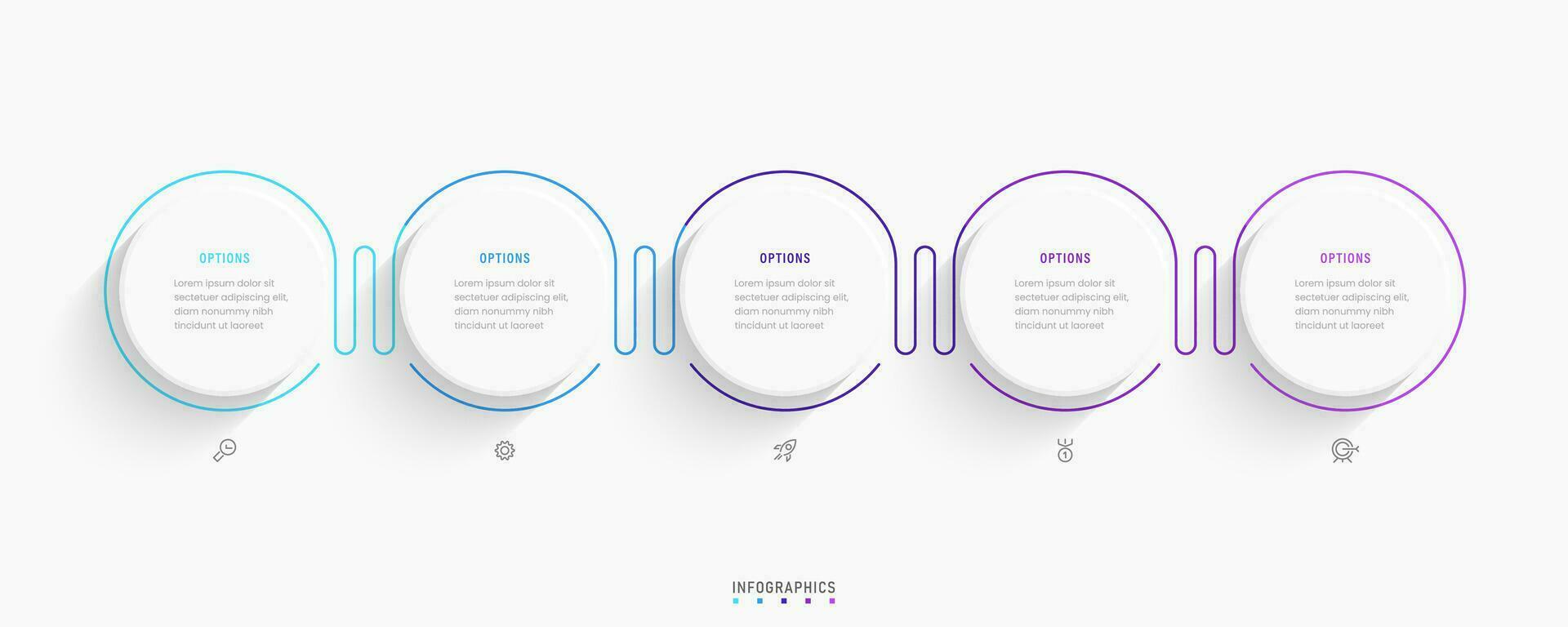 OPTIONS
Lorem ipsum dolor sit sectetuer adipiscing elit, diam nonummy nibh tincidunt ut laoreet

OPTIONS
Lorem ipsum dolor sit sectetuer adipiscing elit, diam nonummy nibh tincidunt ut laoreet

OPTIONS
Lorem ipsum dolor sit sectetuer adipiscing elit, diam nonummy nibh tincidunt ut laoreet

OPTIONS
Lorem ipsum dolor sit sectetuer adipiscing elit, diam nonummy nibh tincidunt ut laoreet

OPTIONS
Lorem ipsum dolor sit sectetuer adipiscing elit, diam nonummy nibh tincidunt ut laoreet

1

INFOGRAPHICS