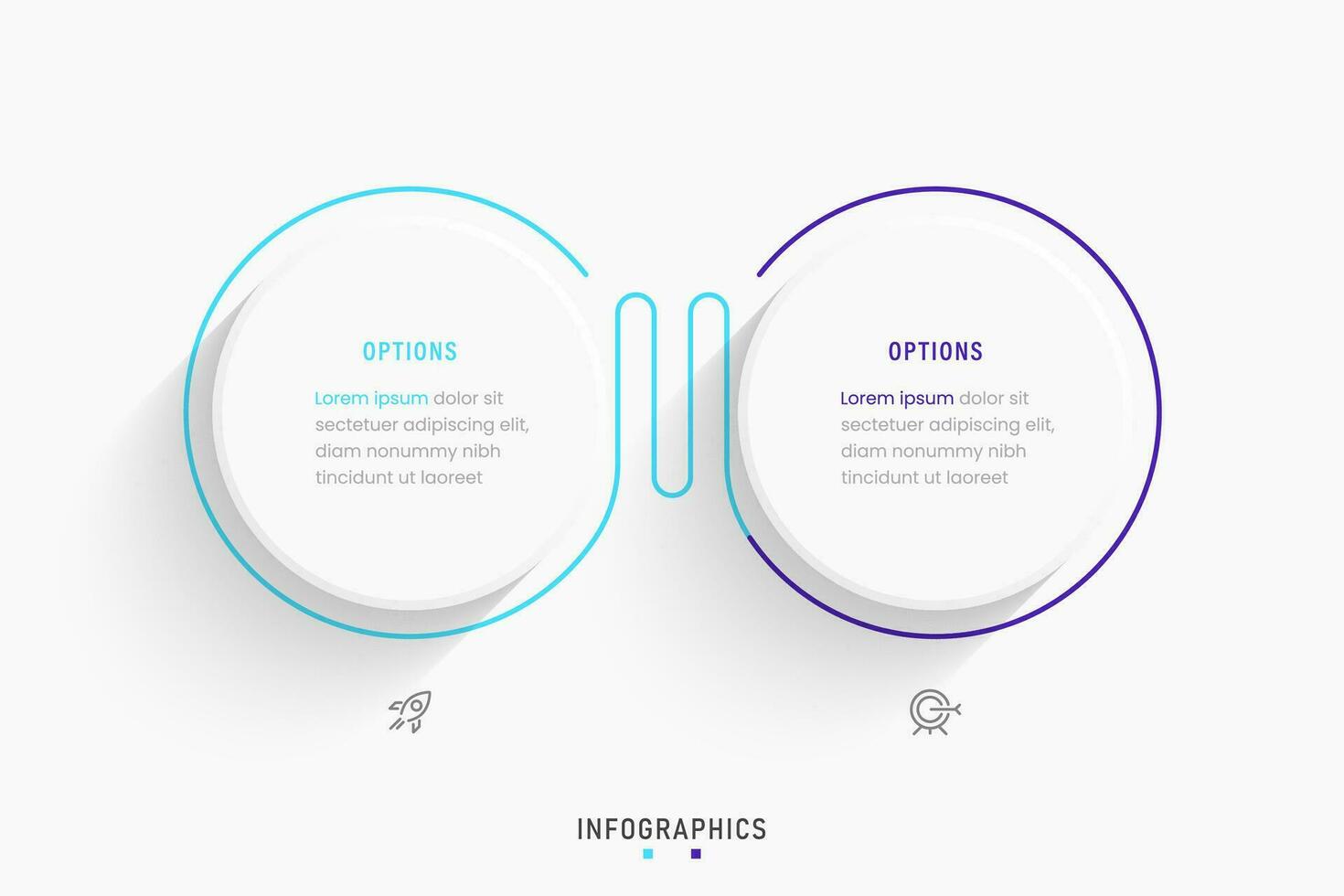 OPTIONS

Lorem ipsum dolor sit sectetuer adipiscing elit, diam nonummy nibh tincidunt ut laoreet

OPTIONS

Lorem ipsum dolor sit sectetuer adipiscing elit, diam nonummy nibh tincidunt ut laoreet

INFOGRAPHICS